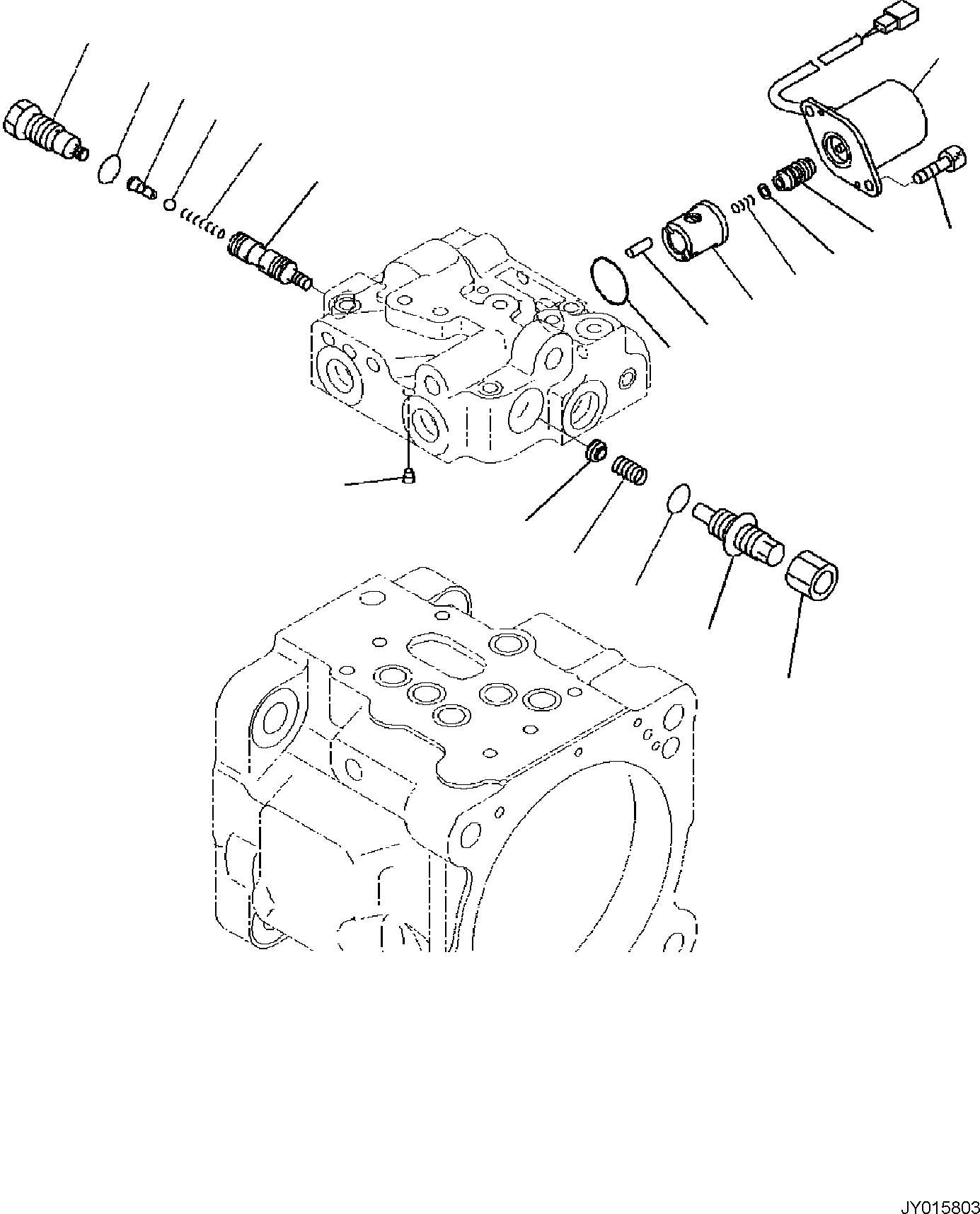 JY015803