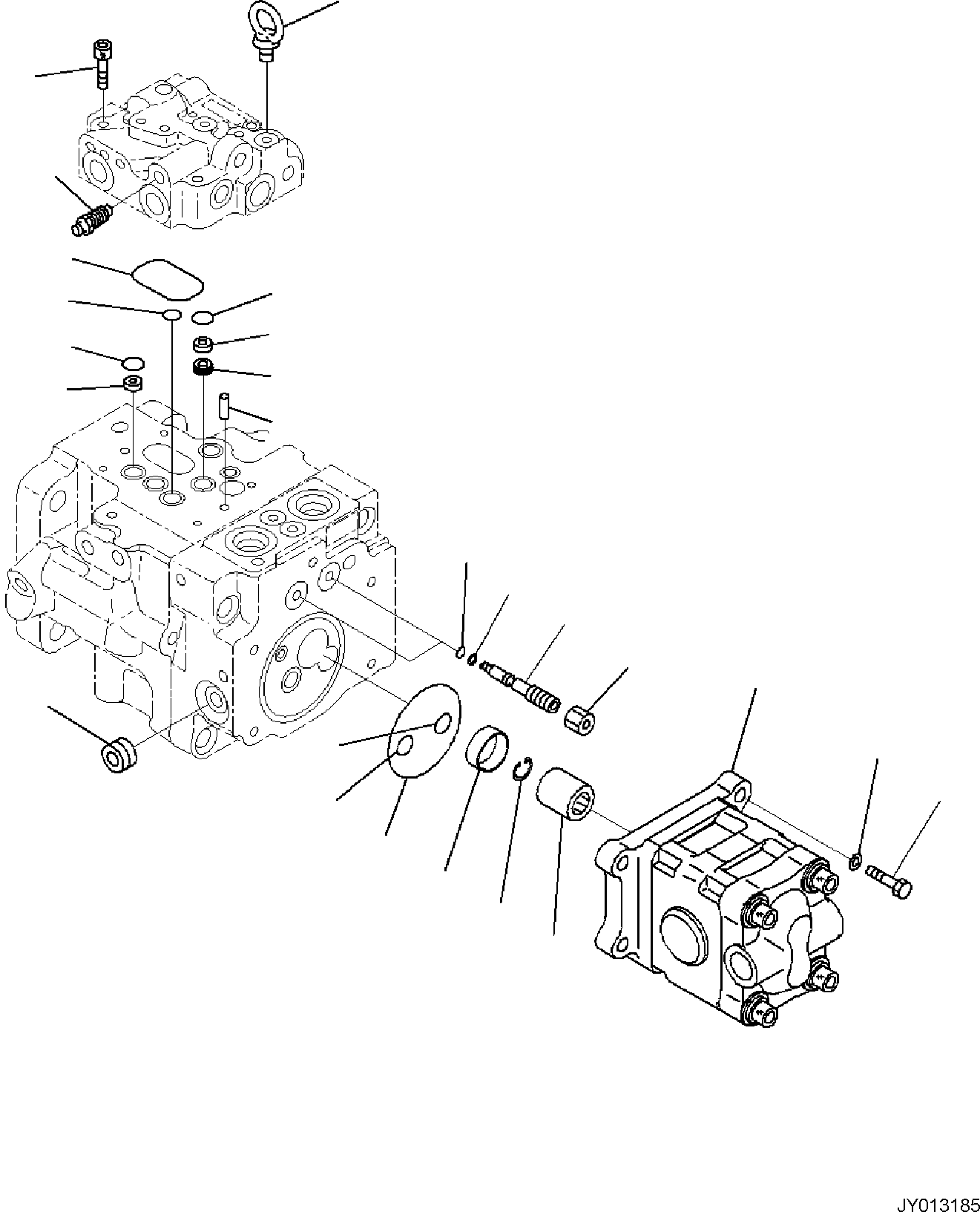 JY013185