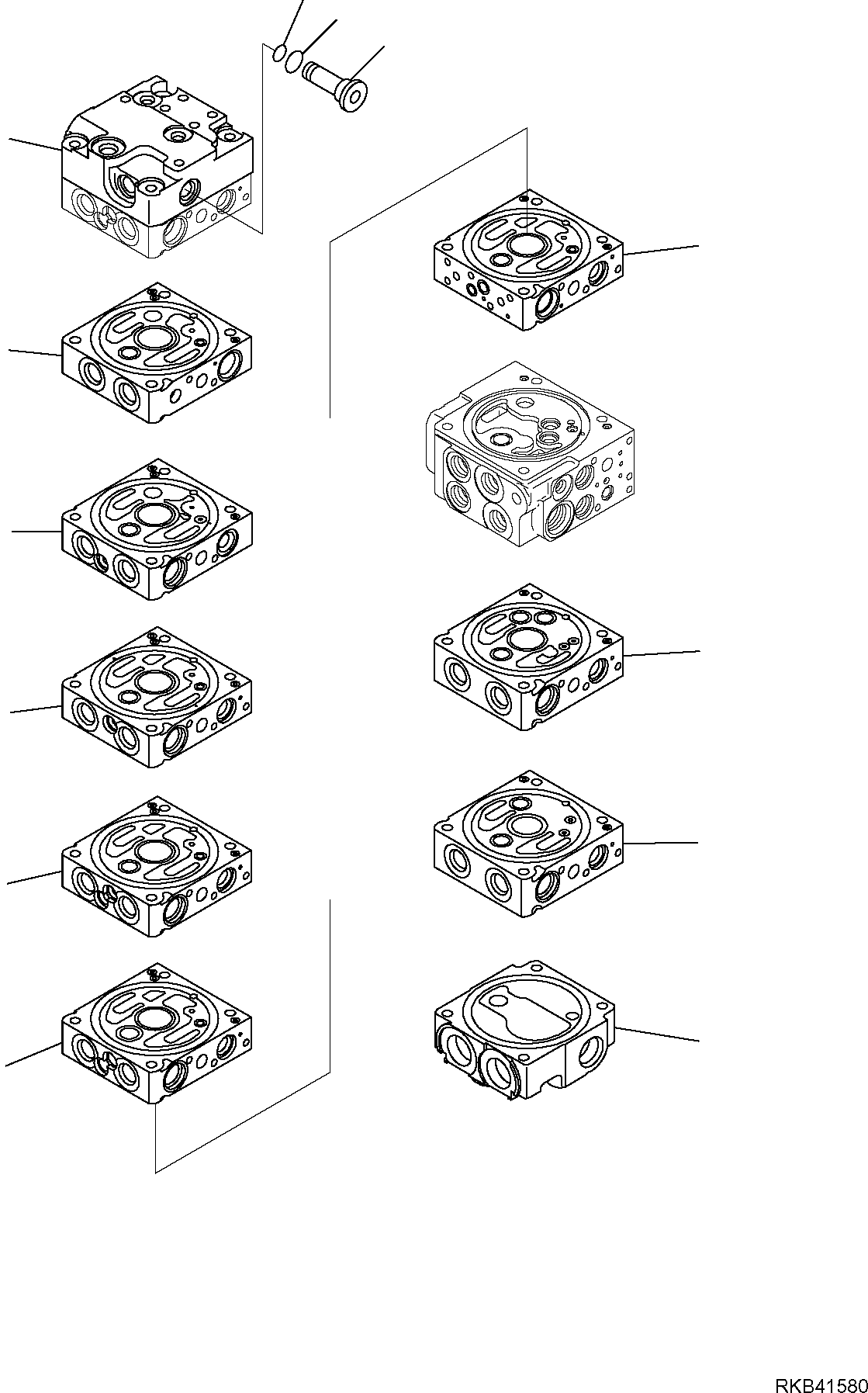 RKB41580