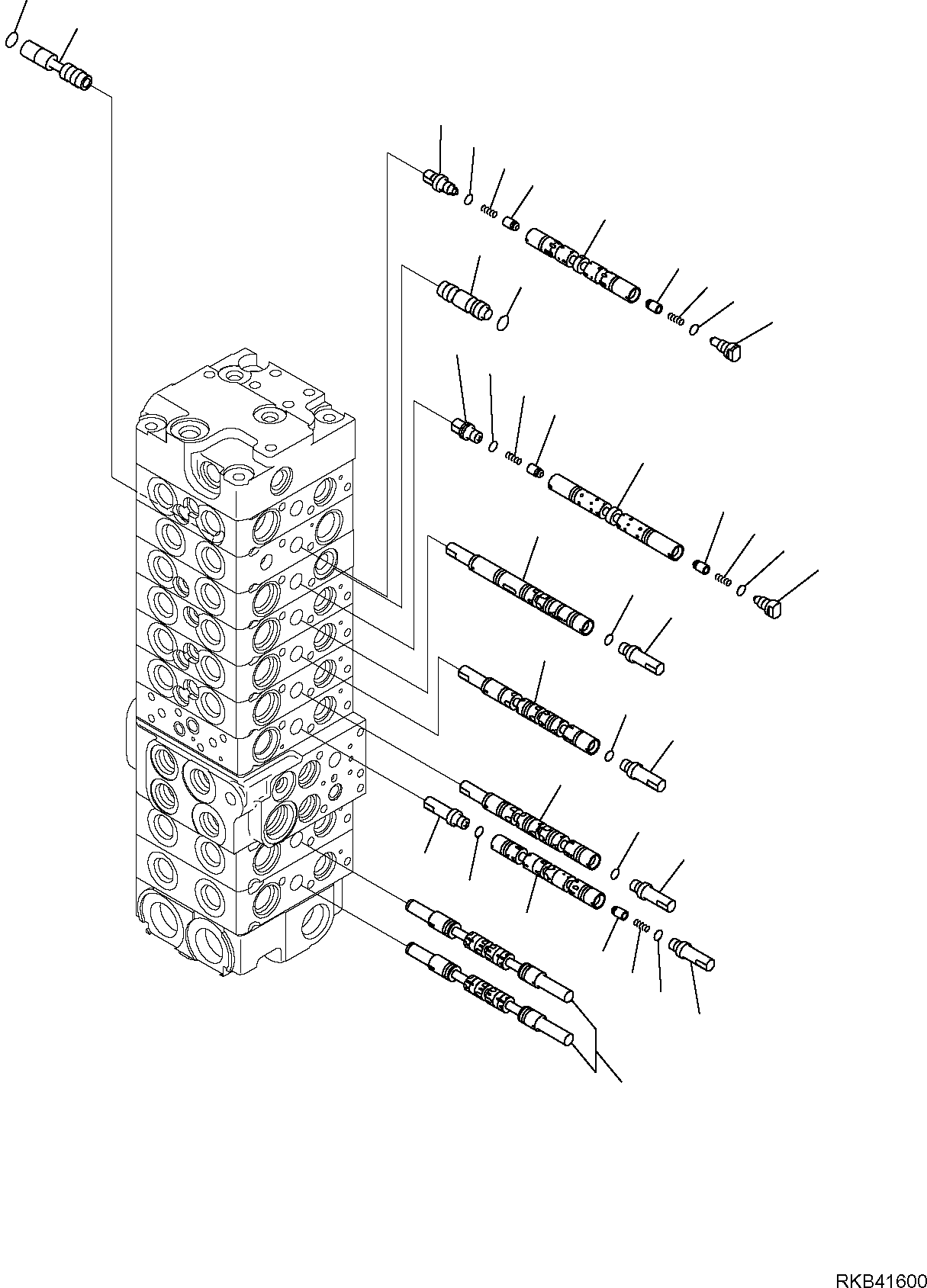 RKB41600