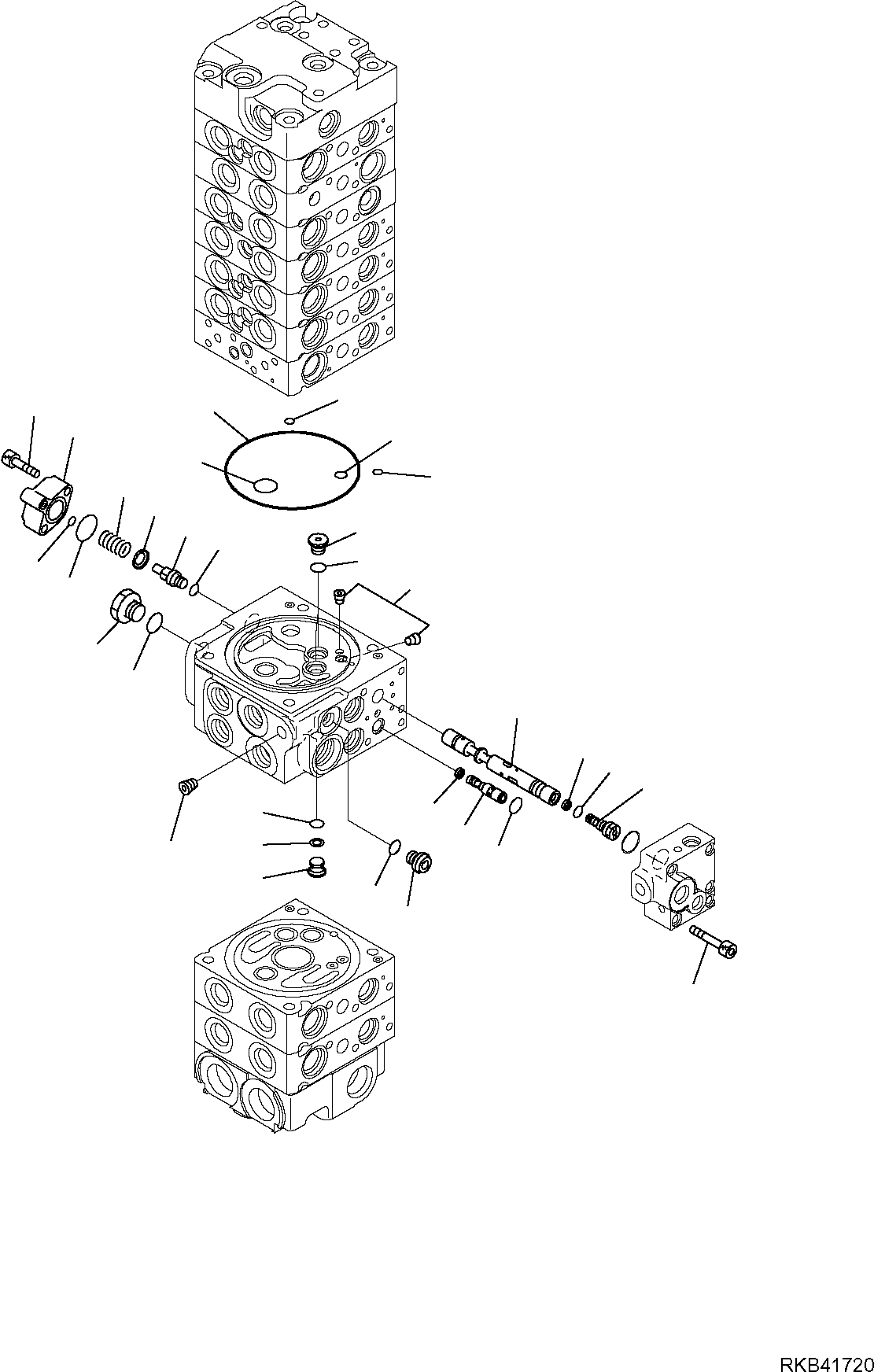 RKB41720