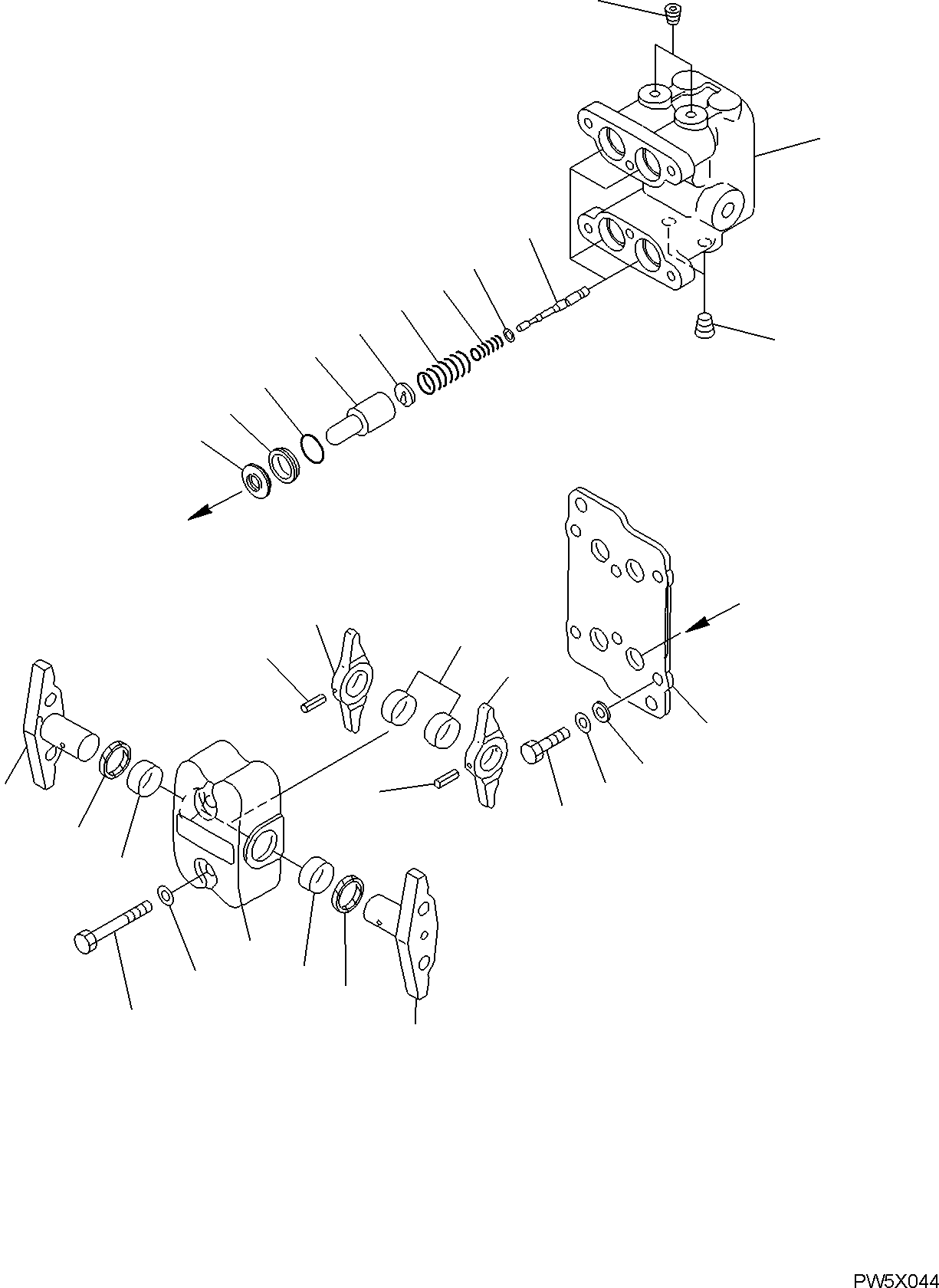 PW5X044