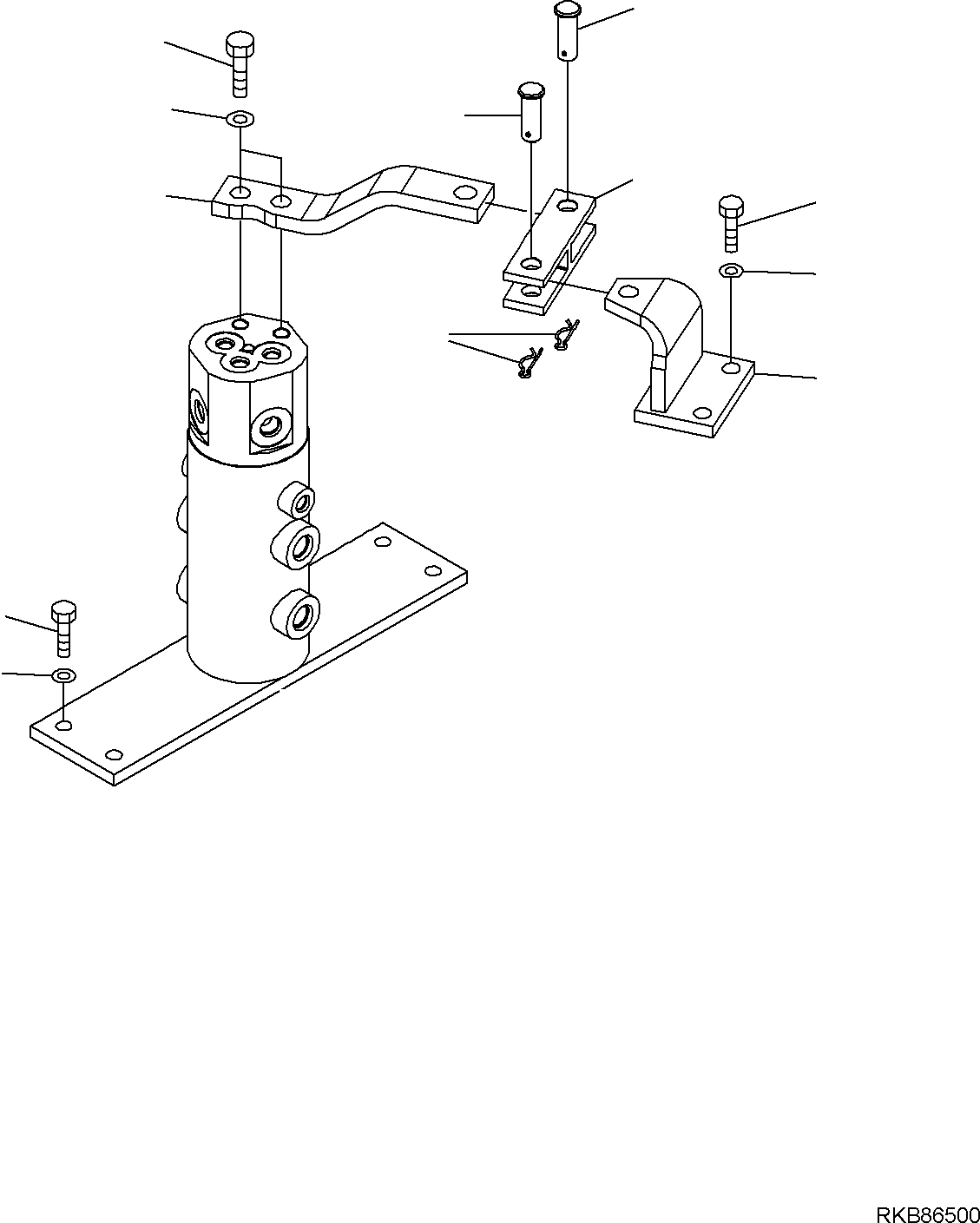 RKB86500