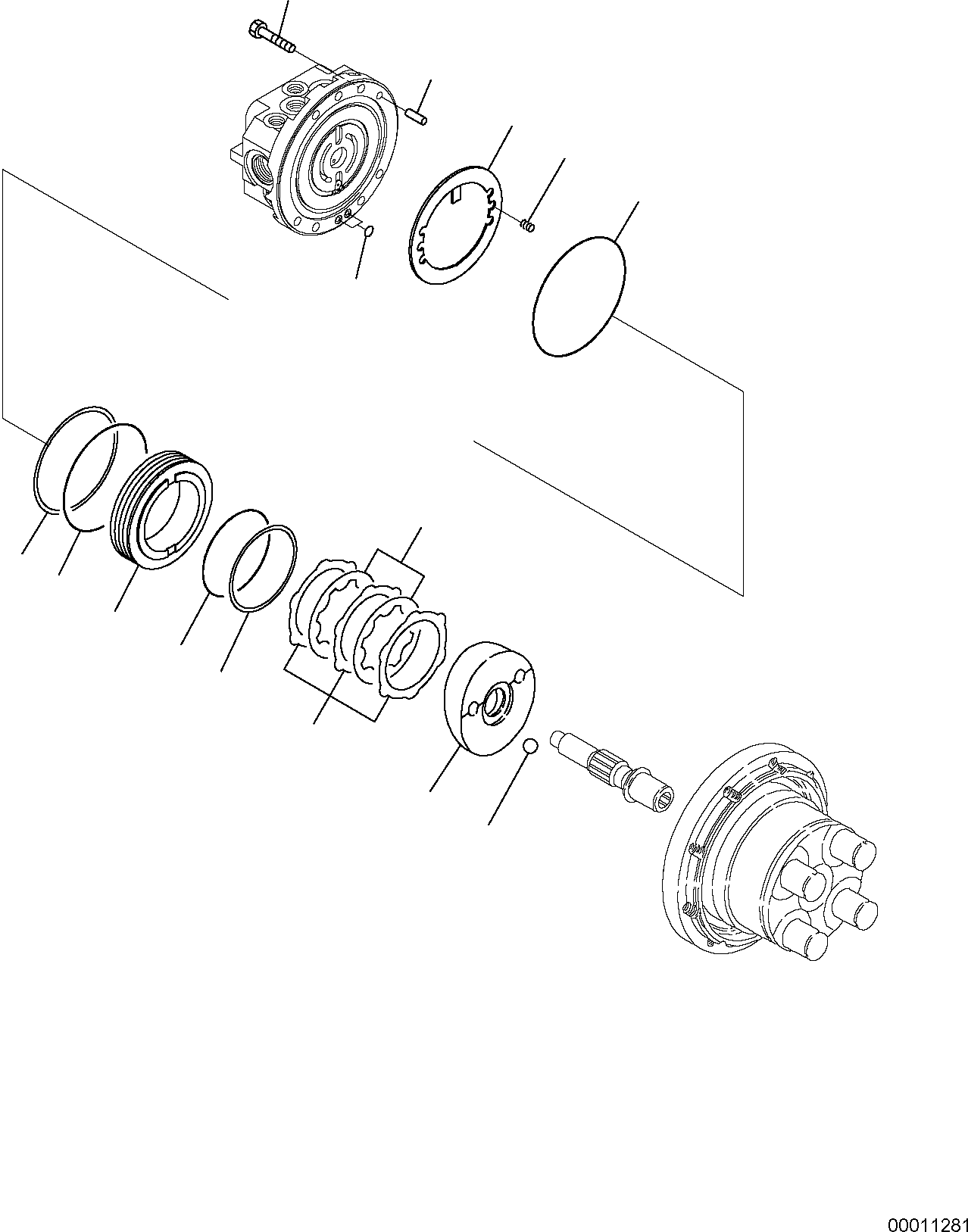 00011281