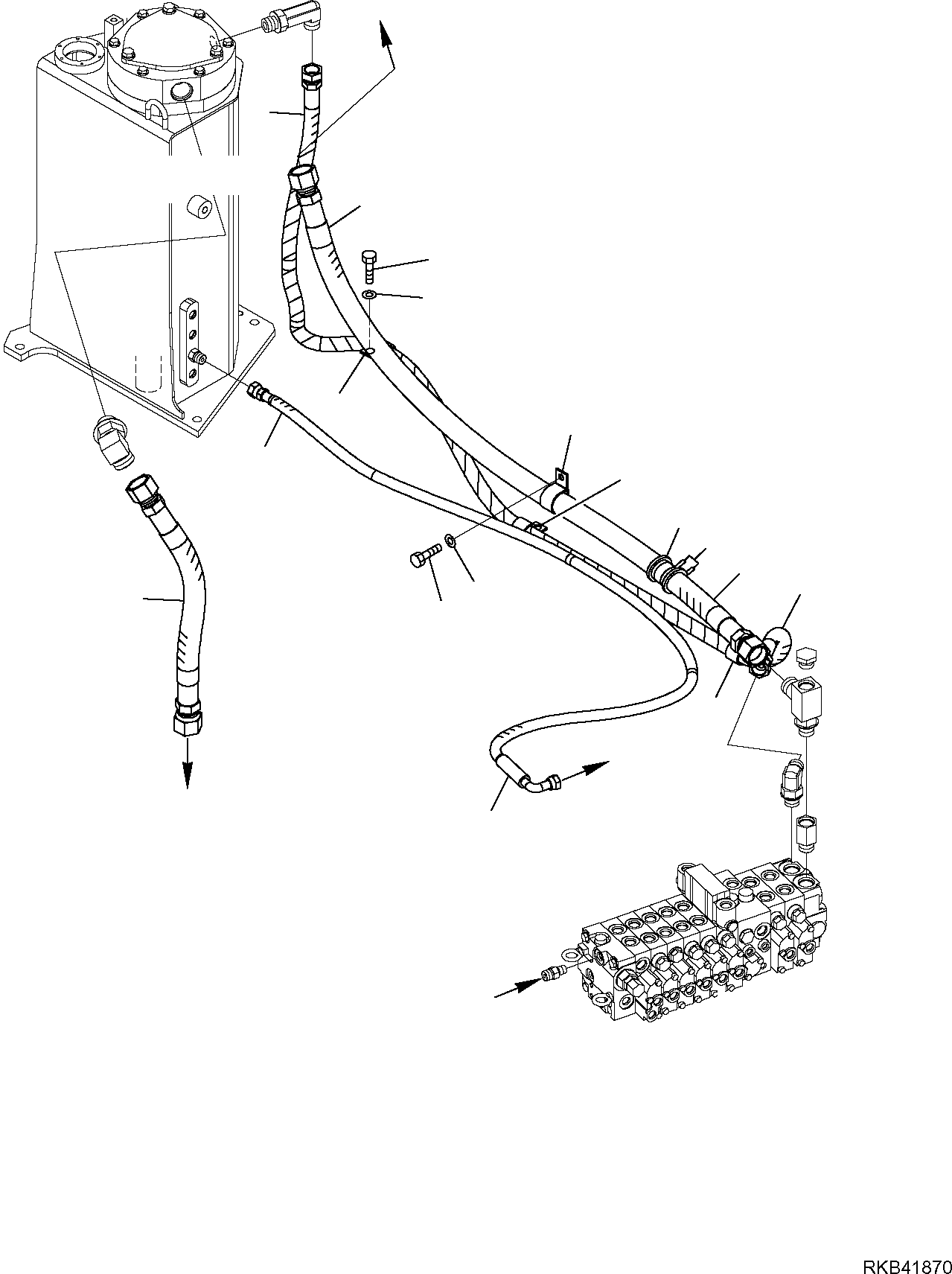 RKB41870