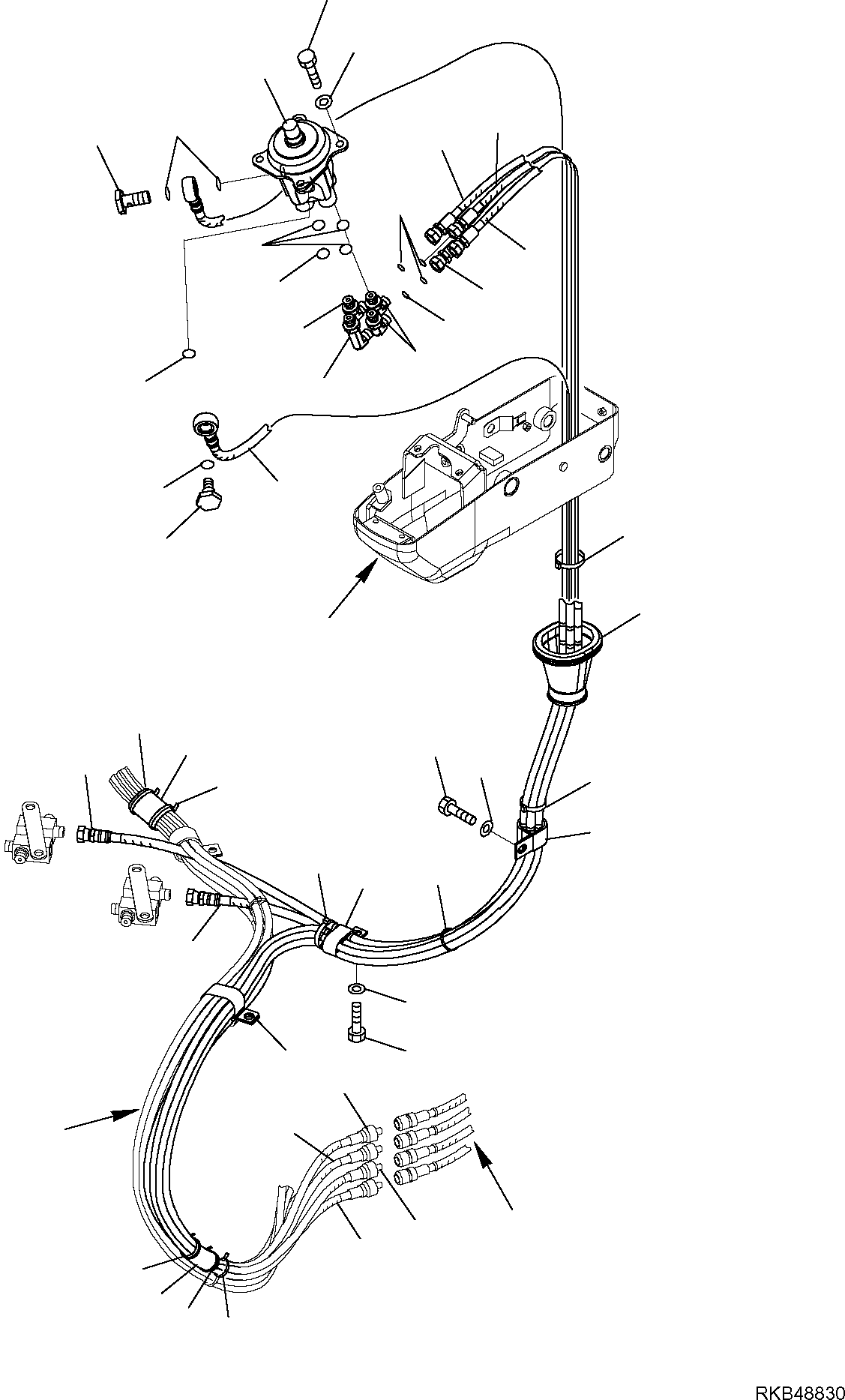 RKB48830