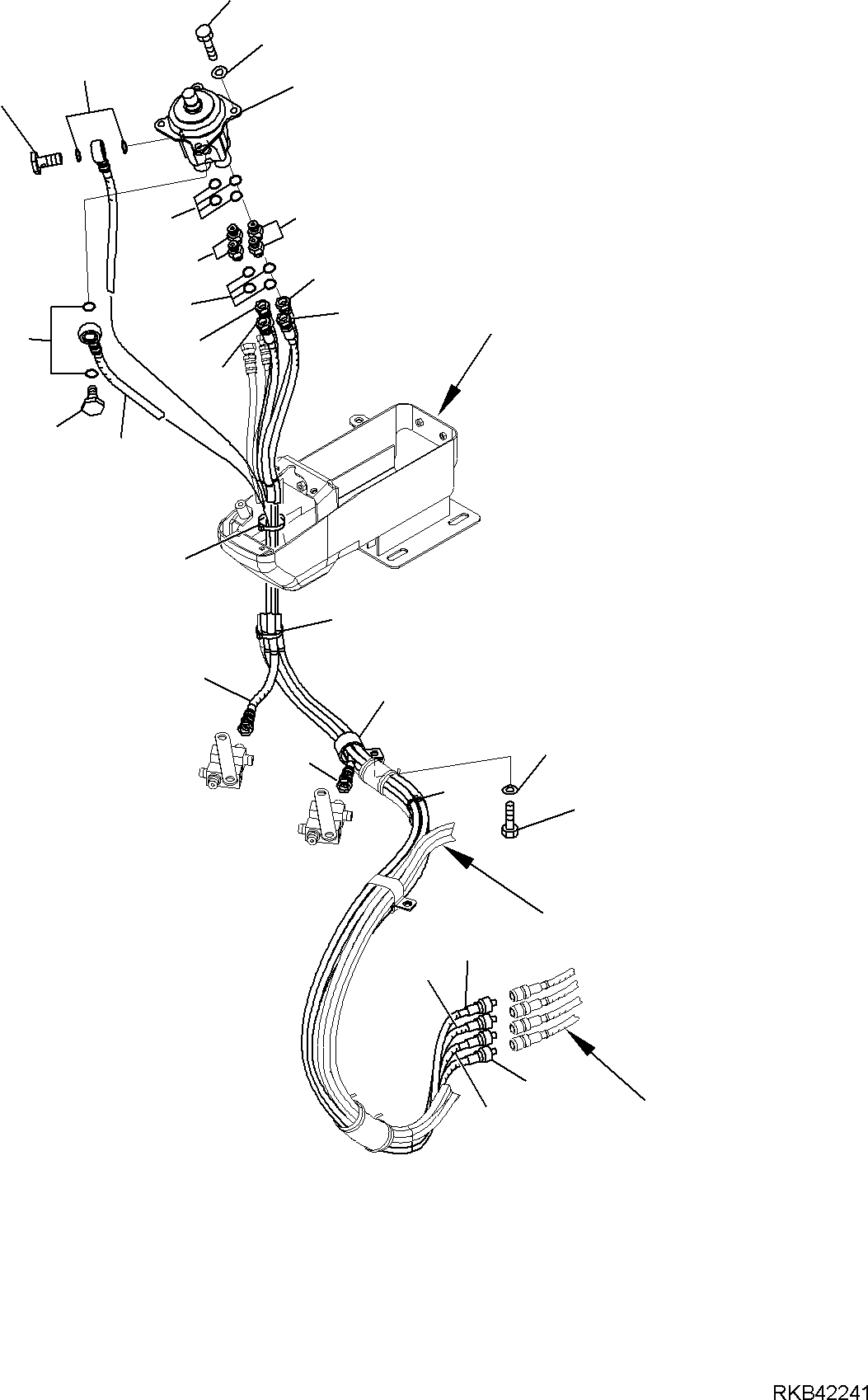 RKB42241