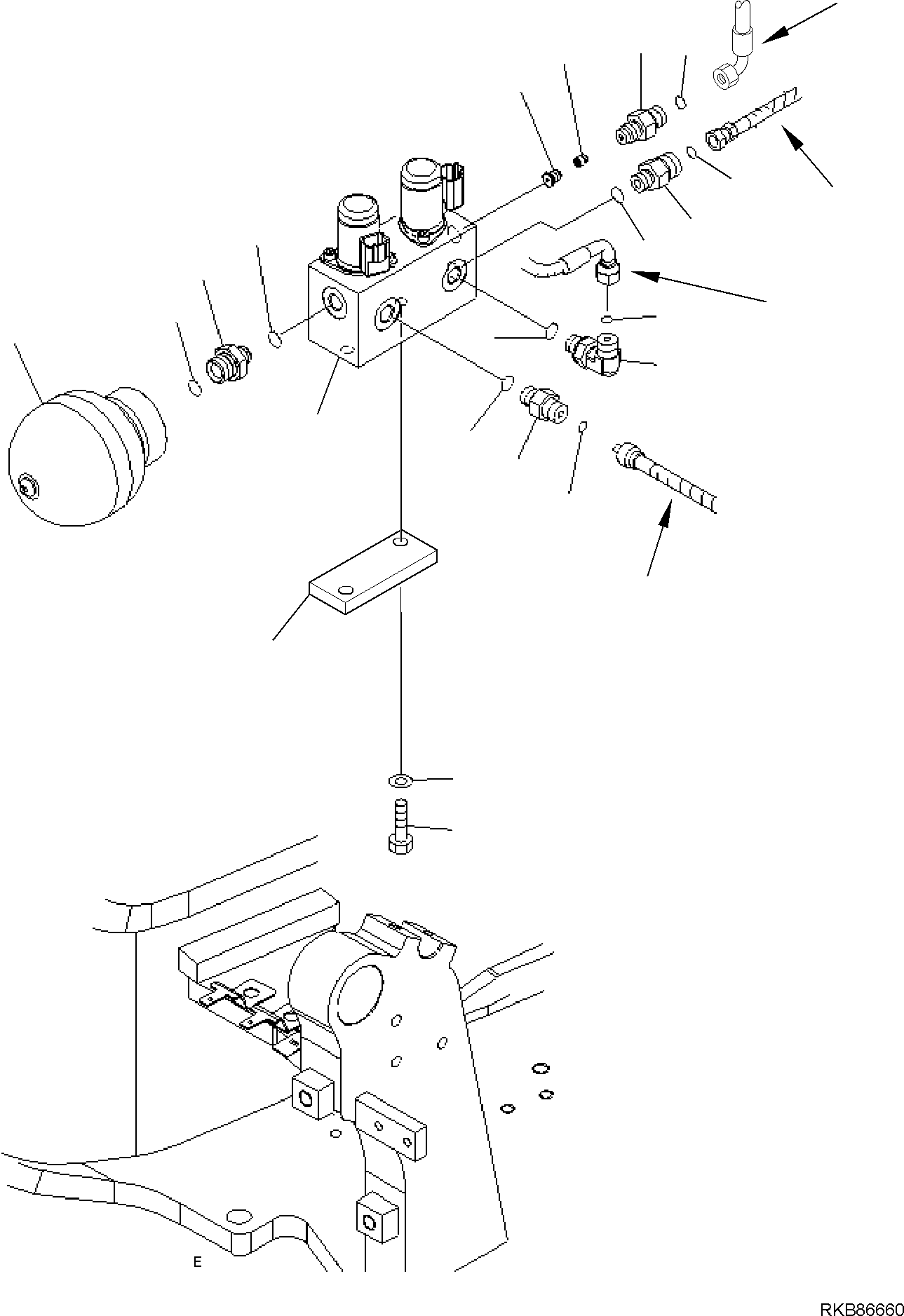 E

RKB86660