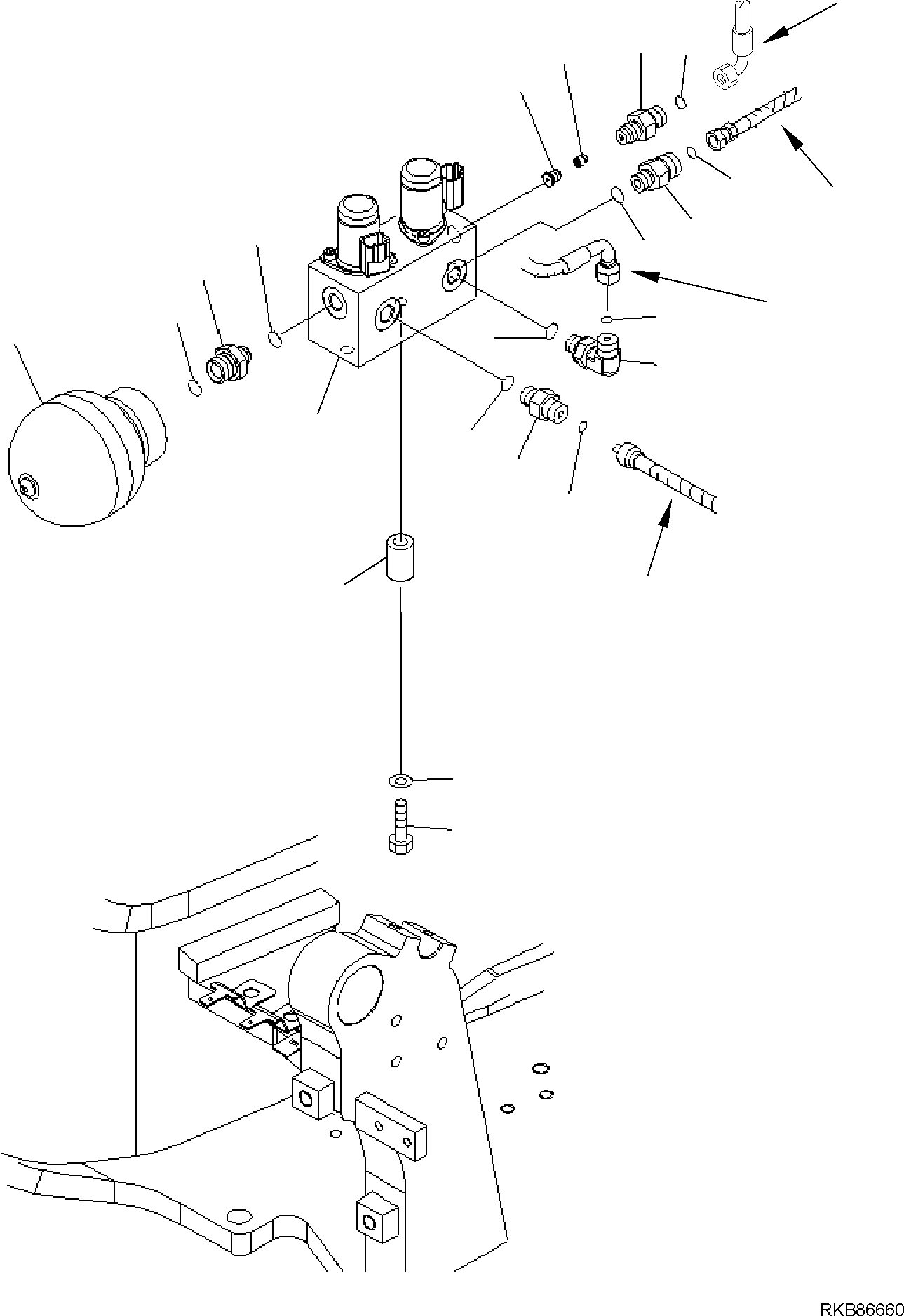 RKB86660