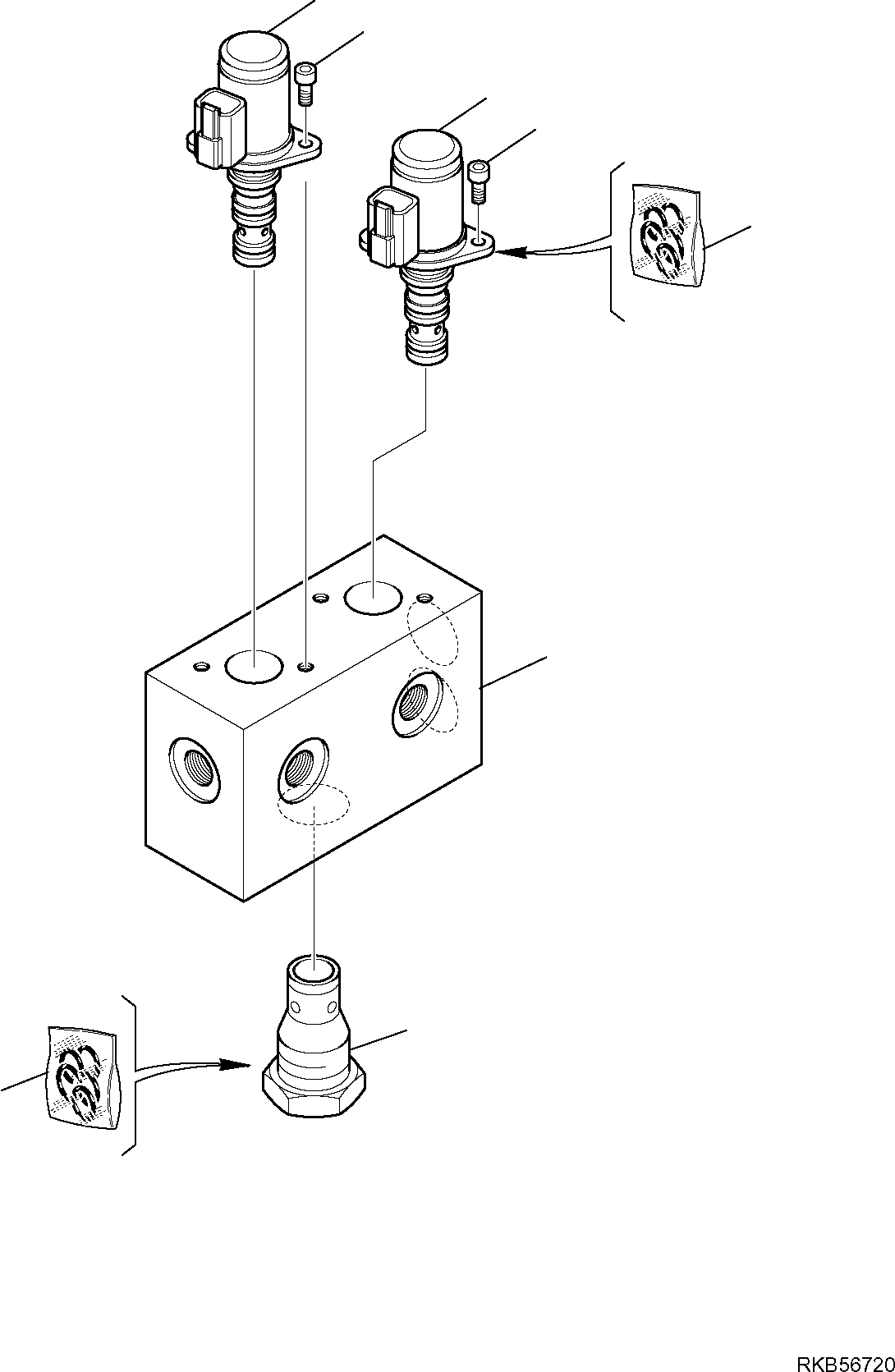 RKB56720