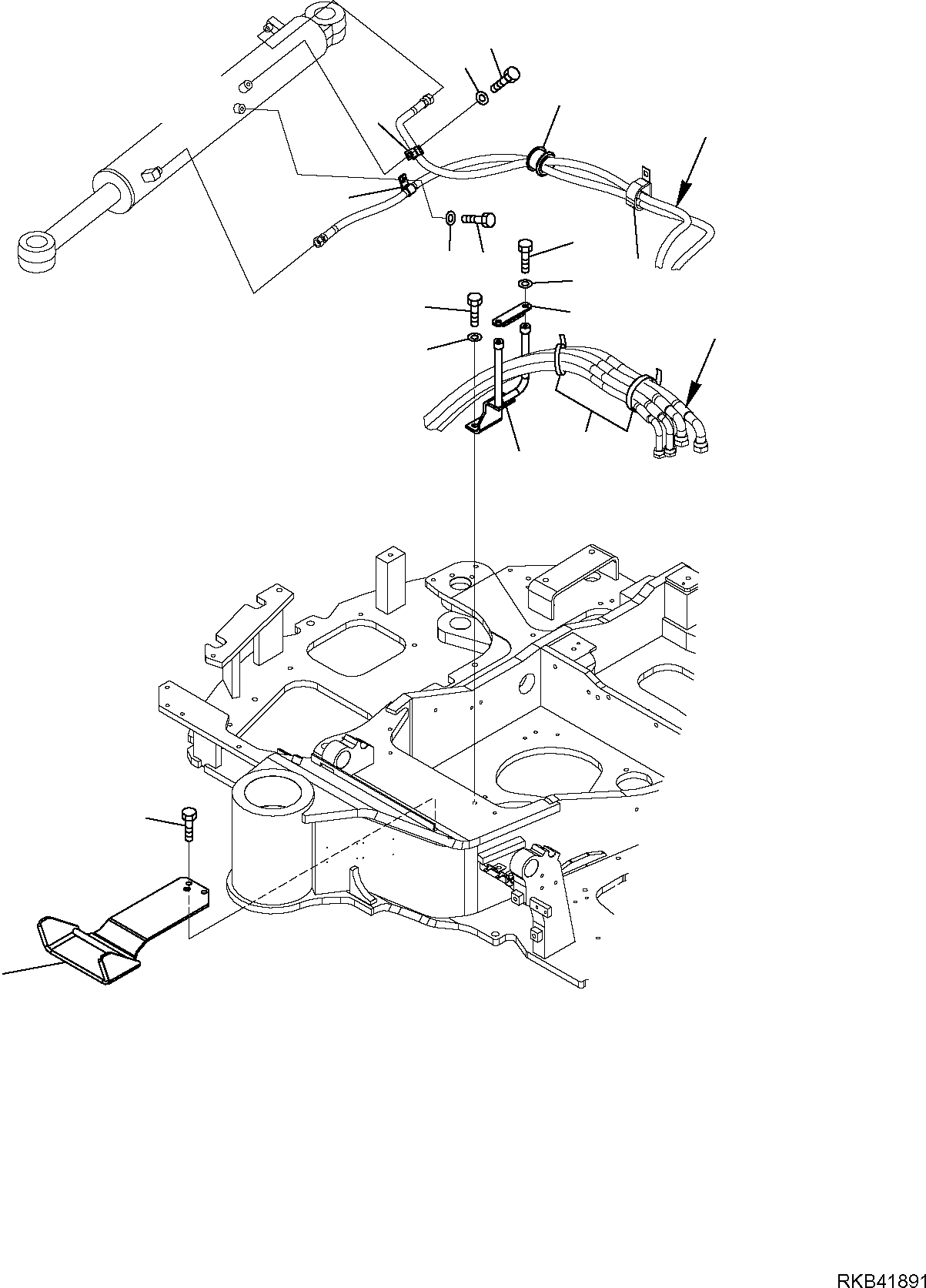 RKB41891