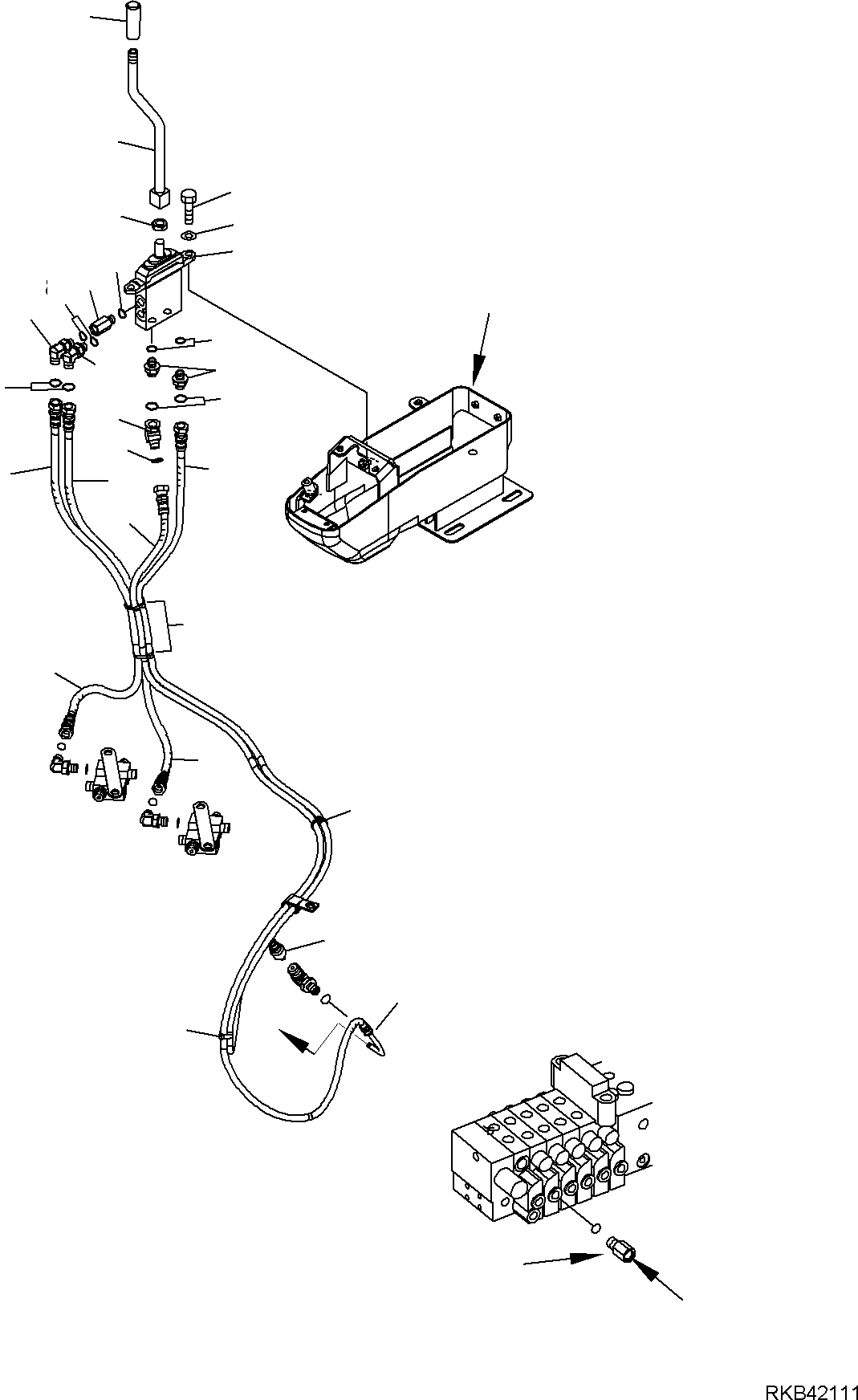 RKB42111