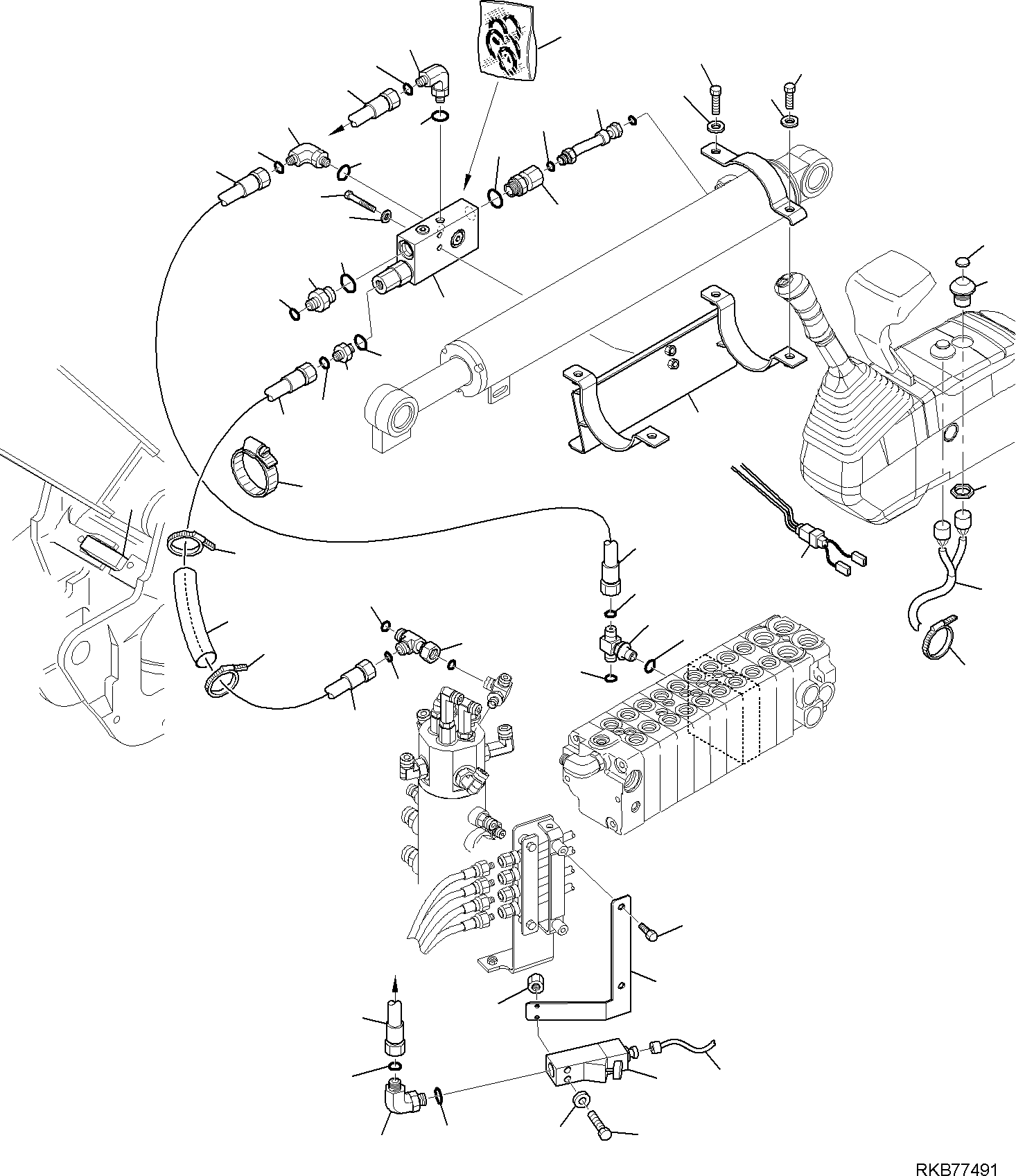 RKB77491