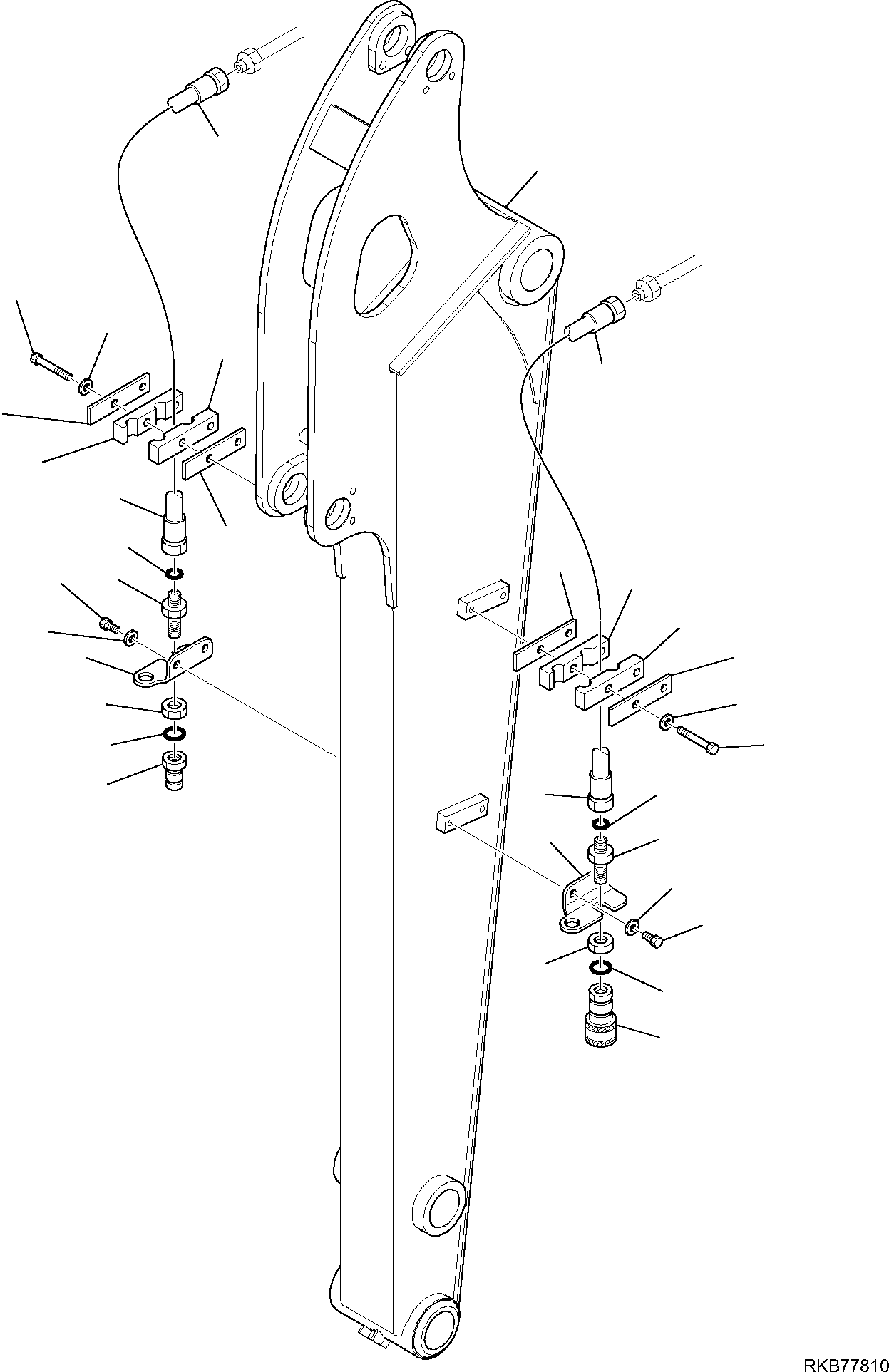 RKB77810