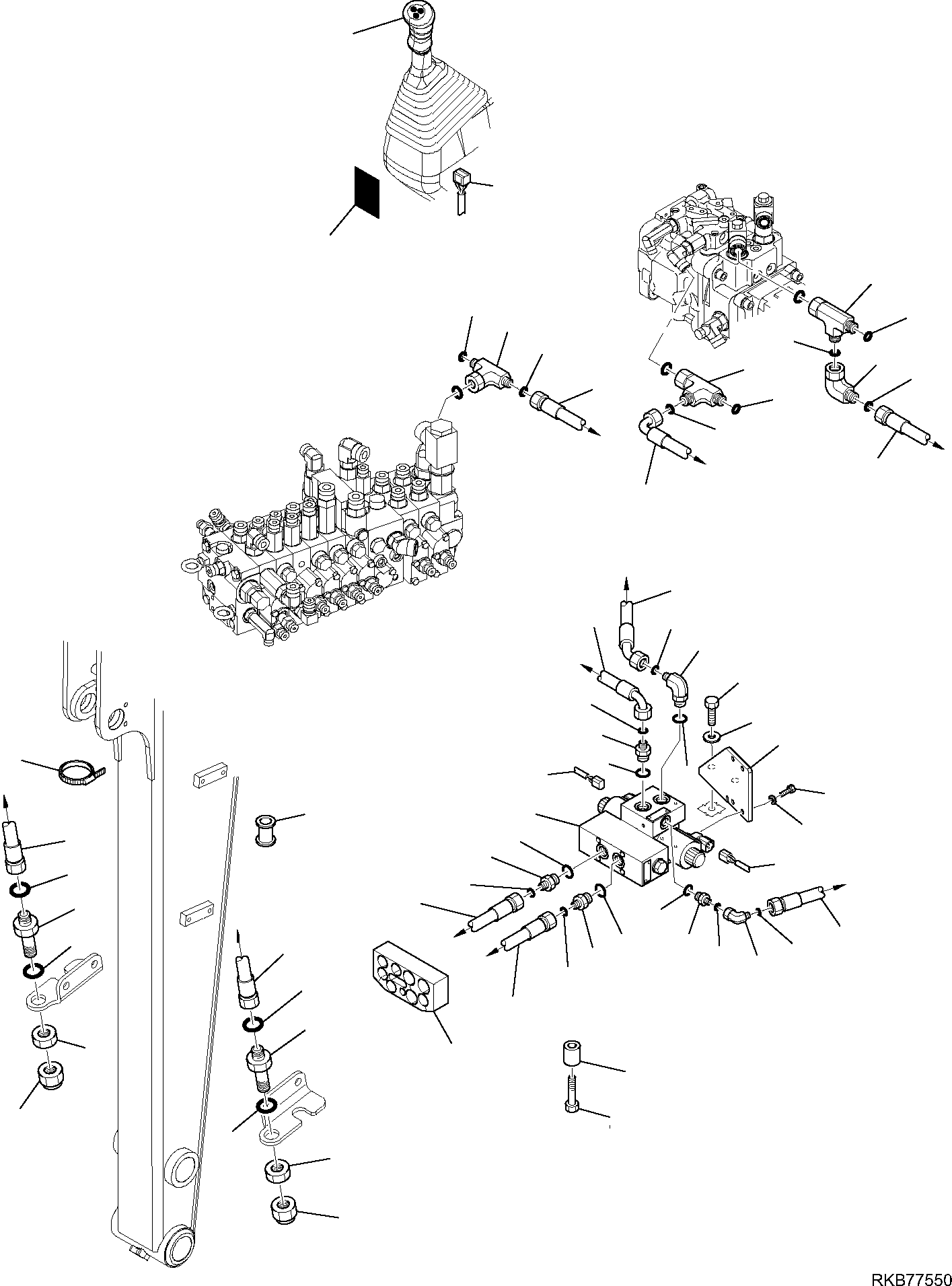 RKB77550