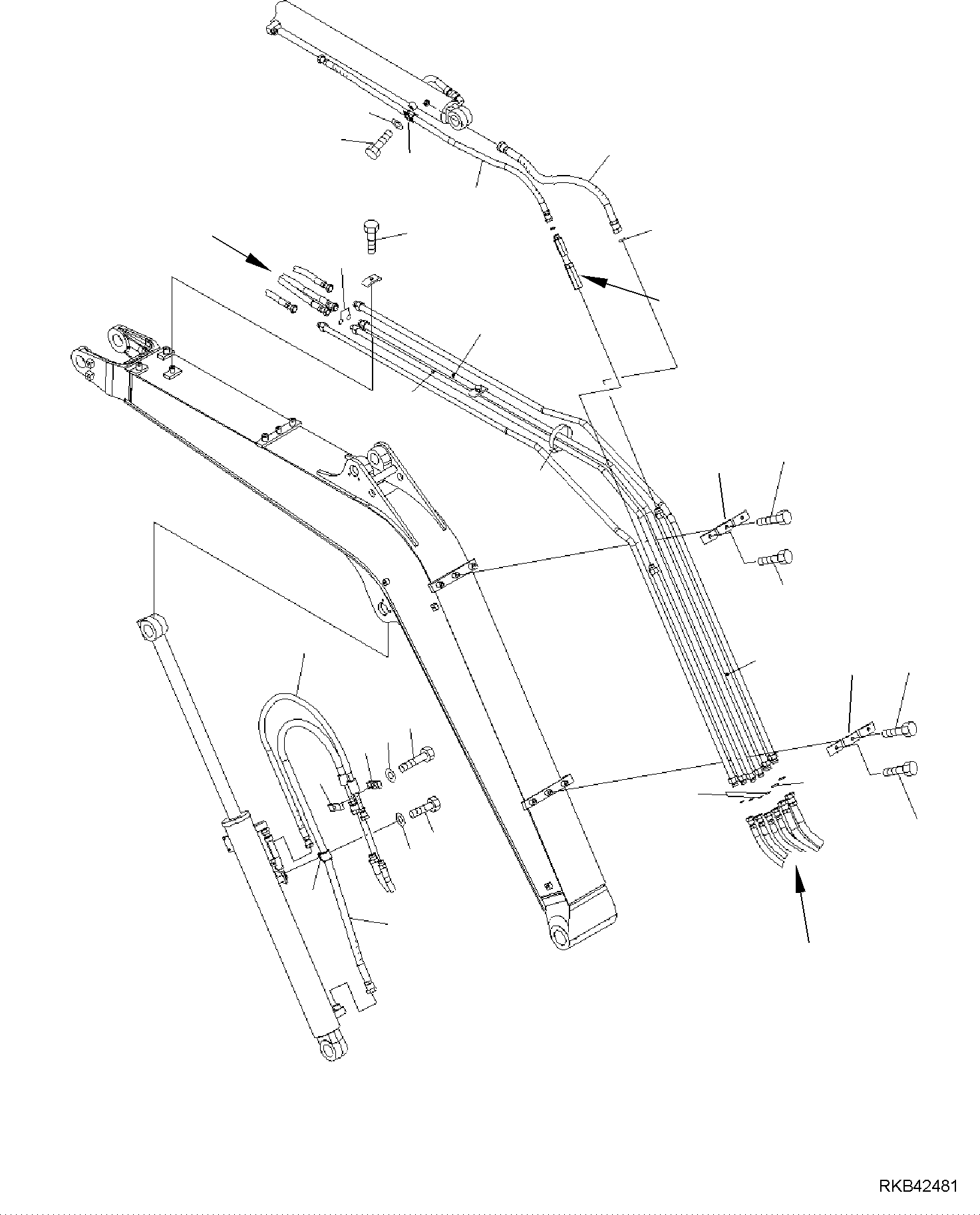 RKB42481