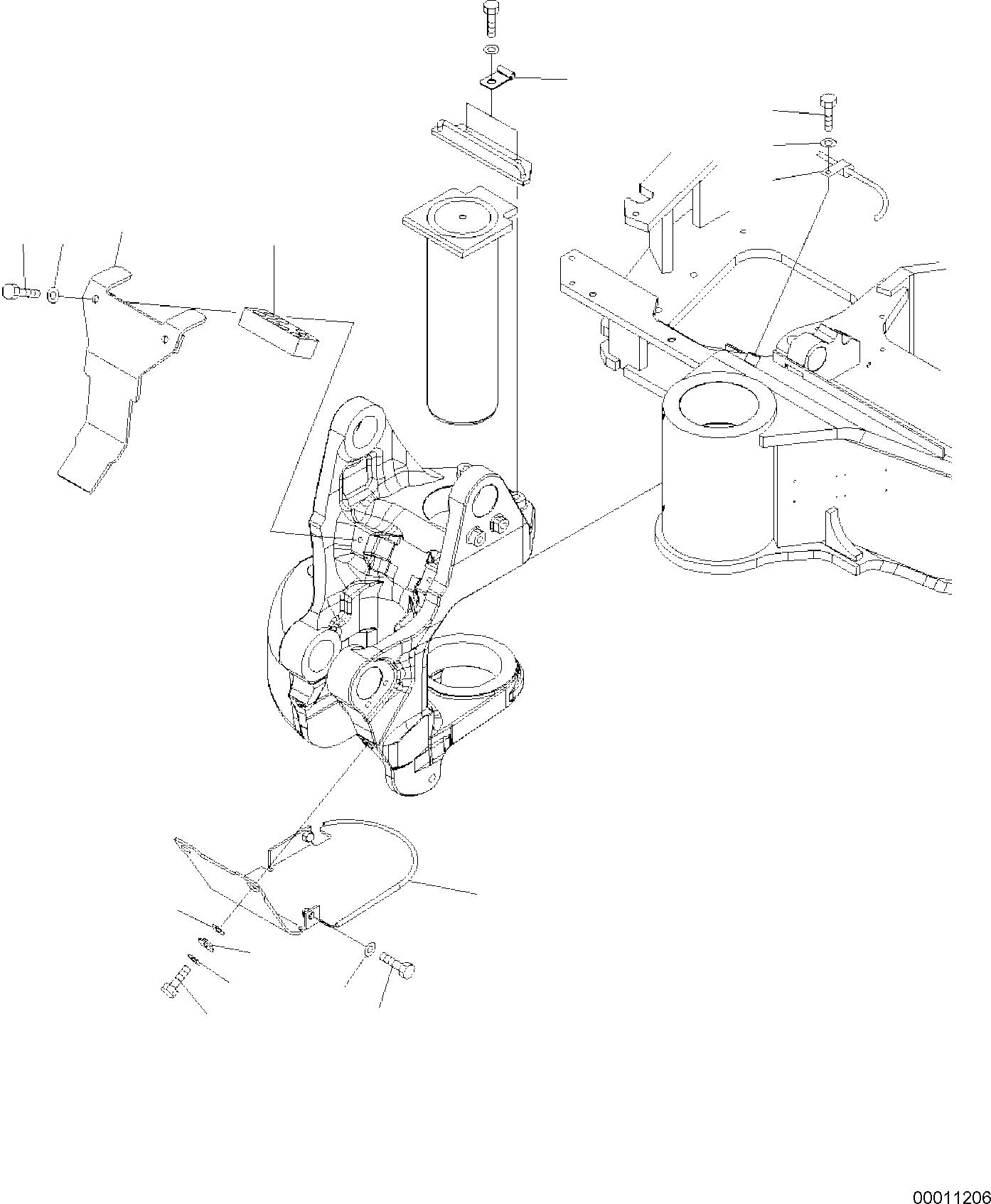 00011206