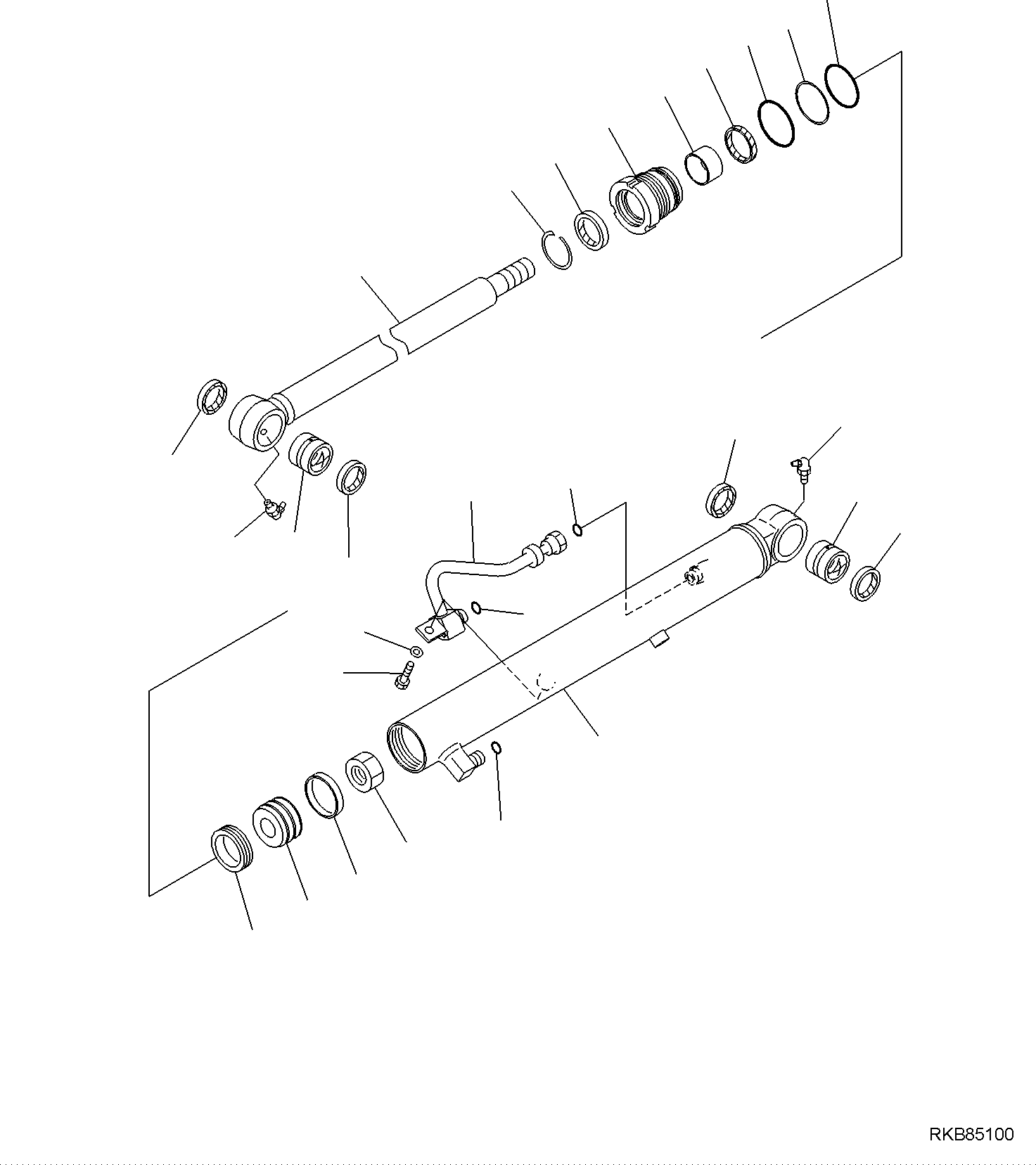 RKB85100