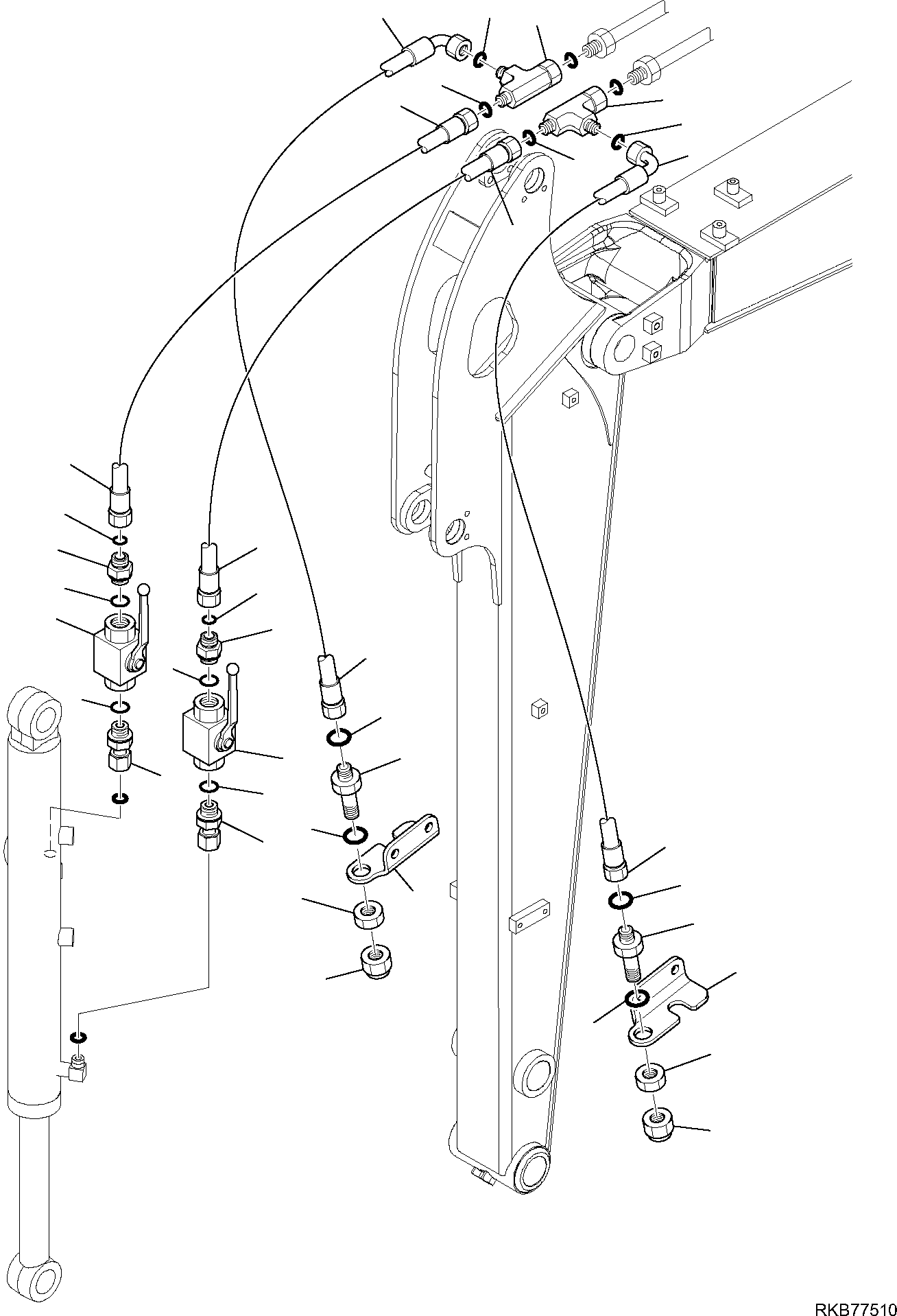 RKB77510