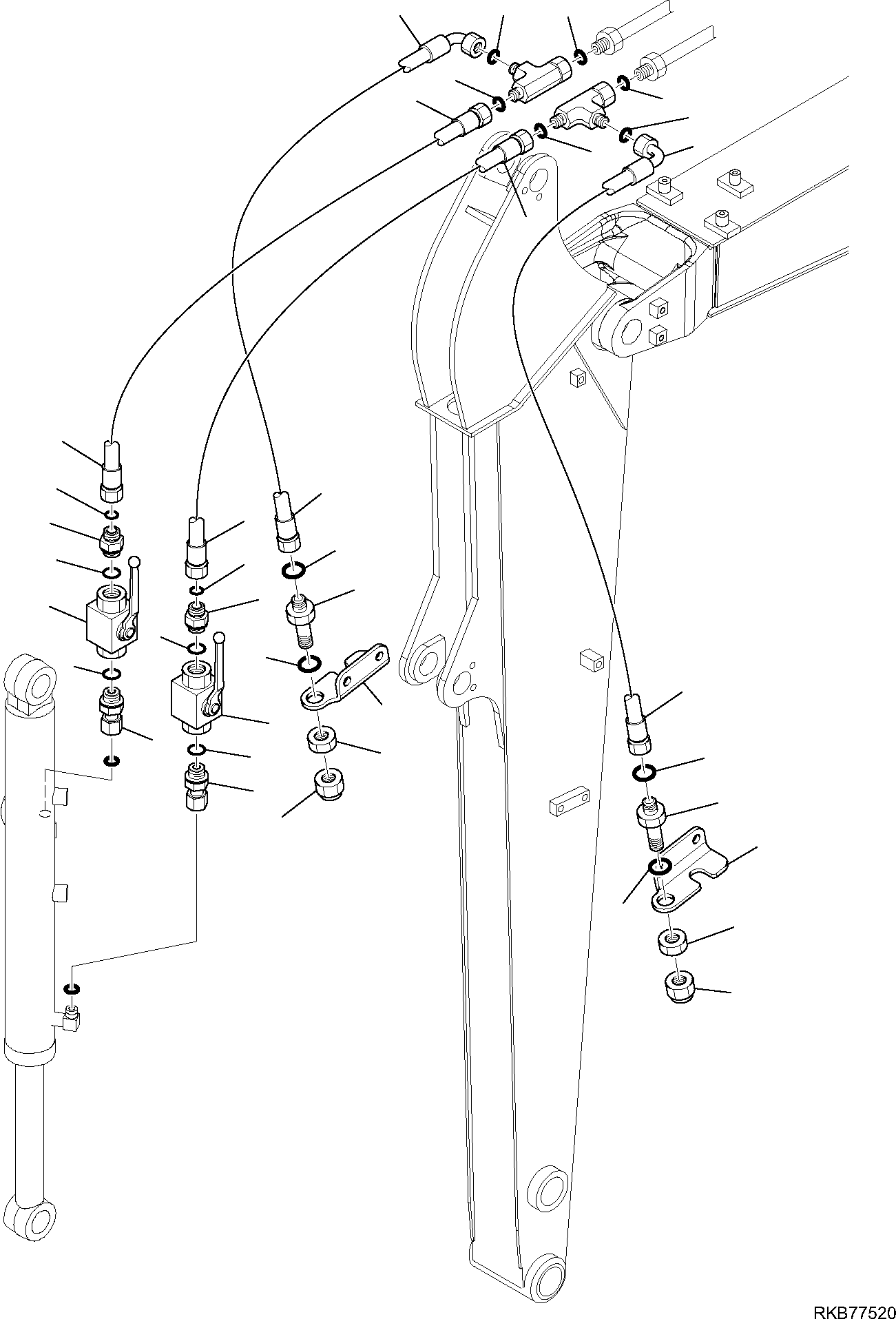 RKB77520