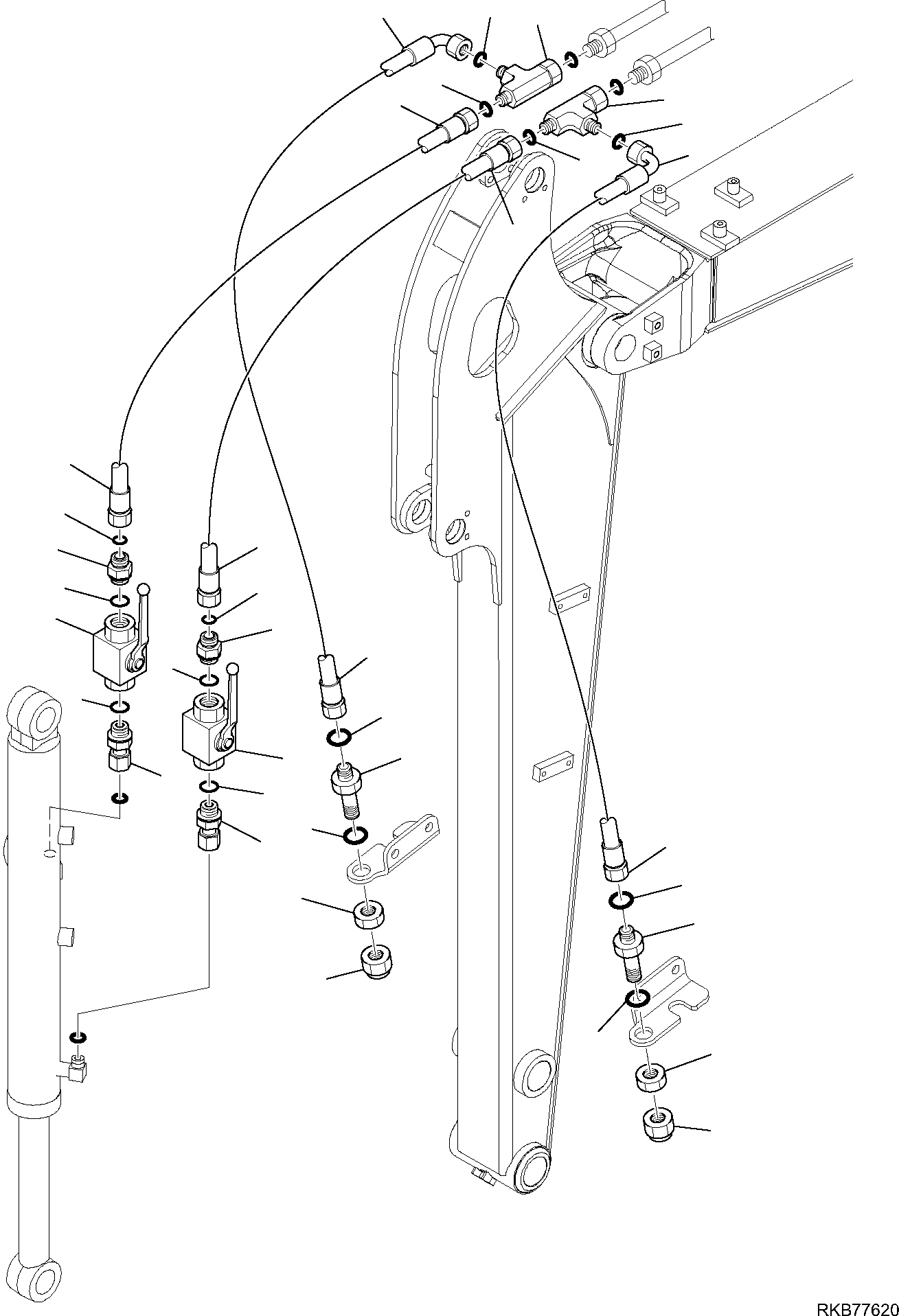 RKB77620