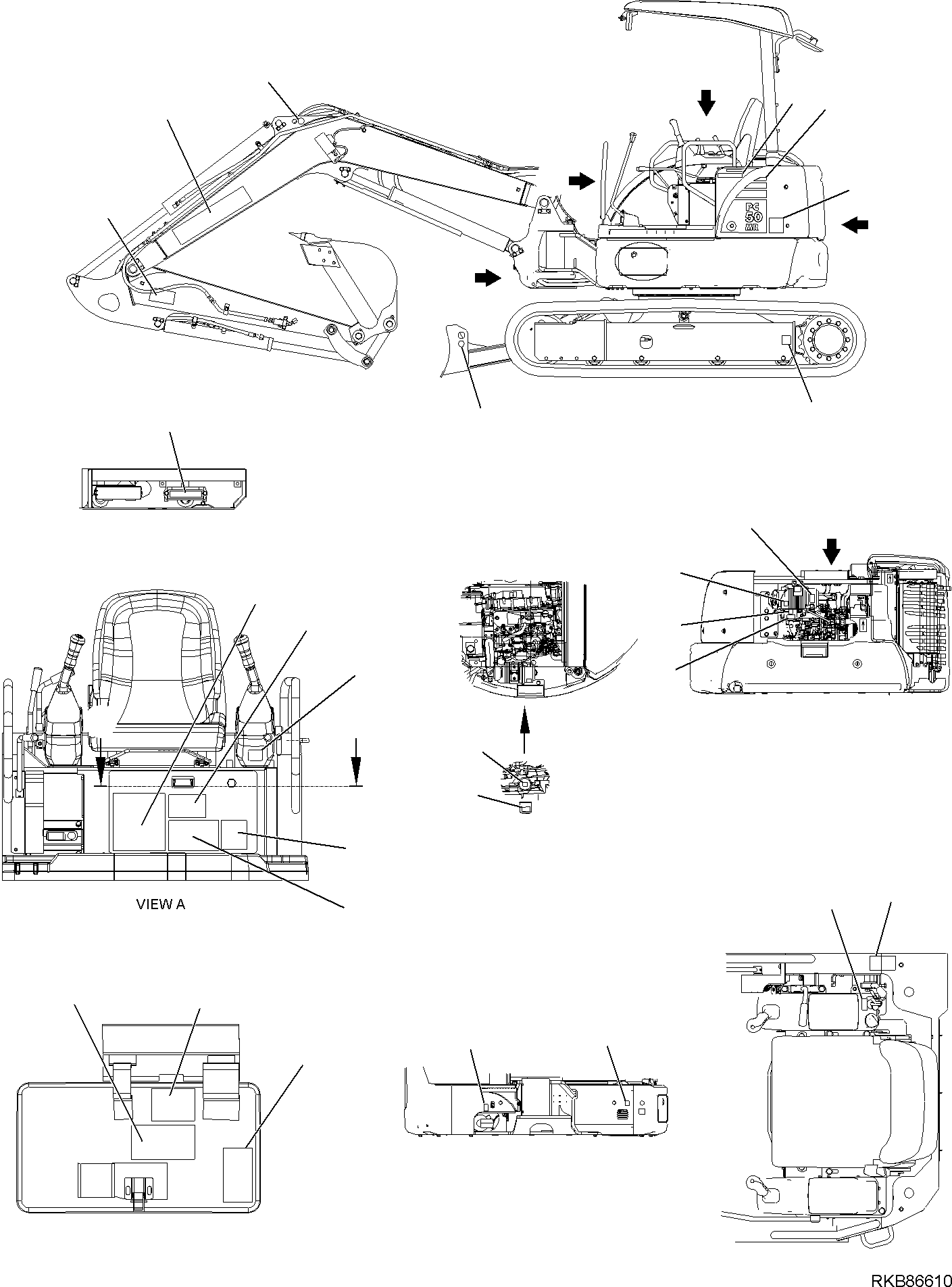 PC
50
MR

VIEW A

RKB86610