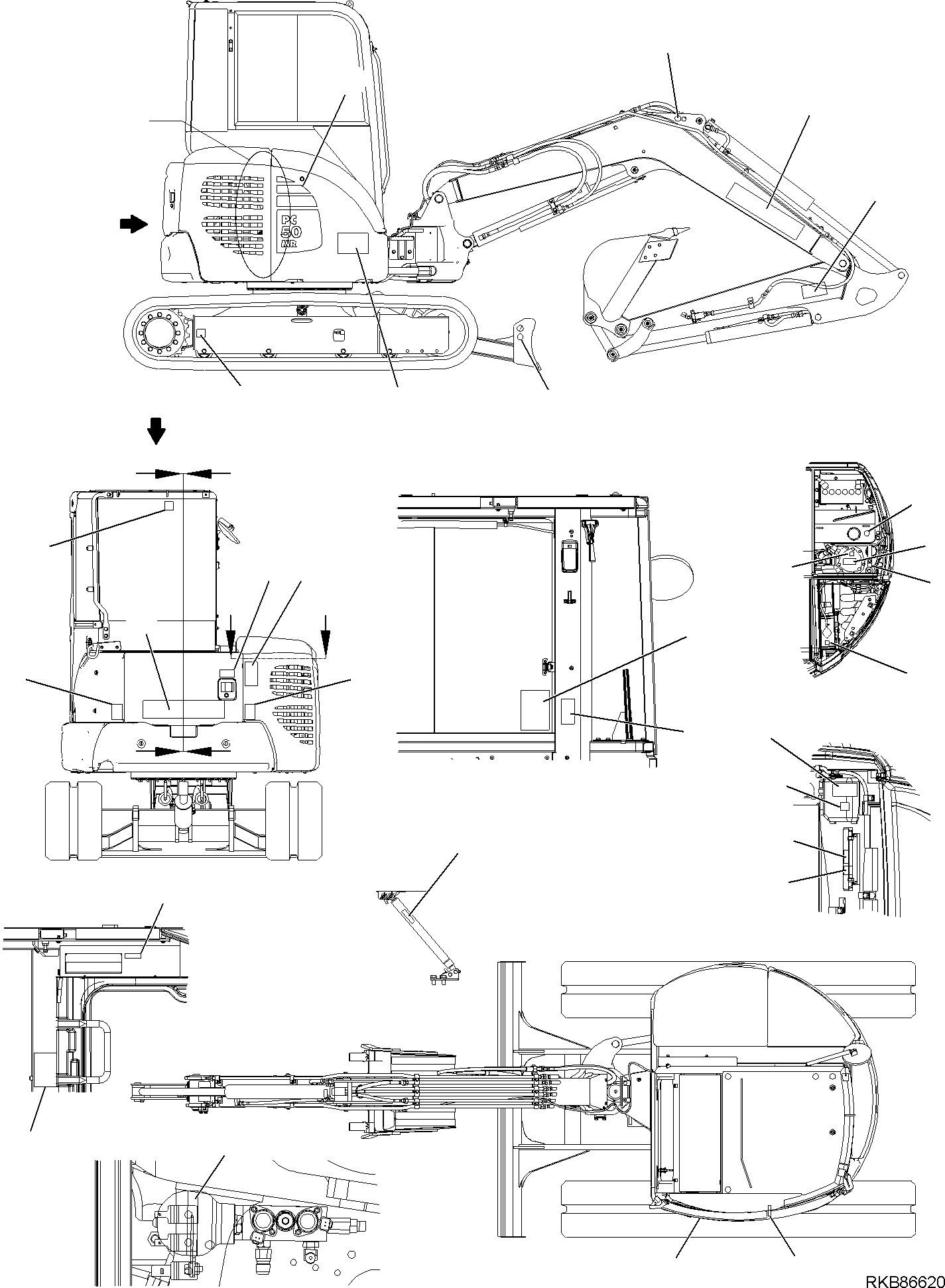 PC 50 MR

RKB86620