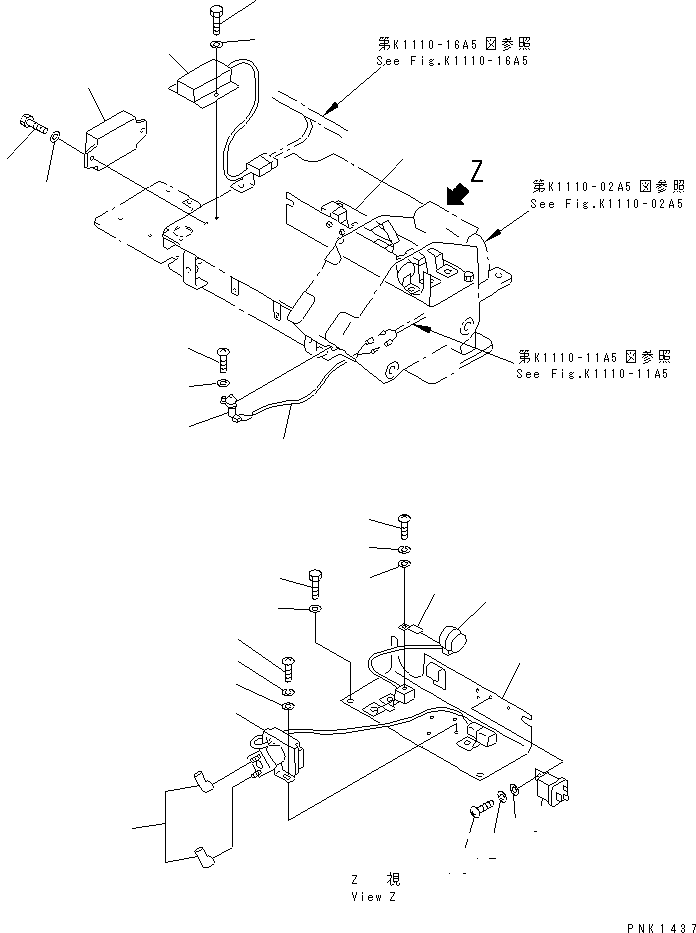 第K1110-16A5 図参照
See Fig.K1110-16A5

Z

第K1110-02A5 図参照
See Fig.K1110-02A5

第K1110-11A5 図参照
See Fig.K1110-11A5

Z 視
View Z

PNK1437