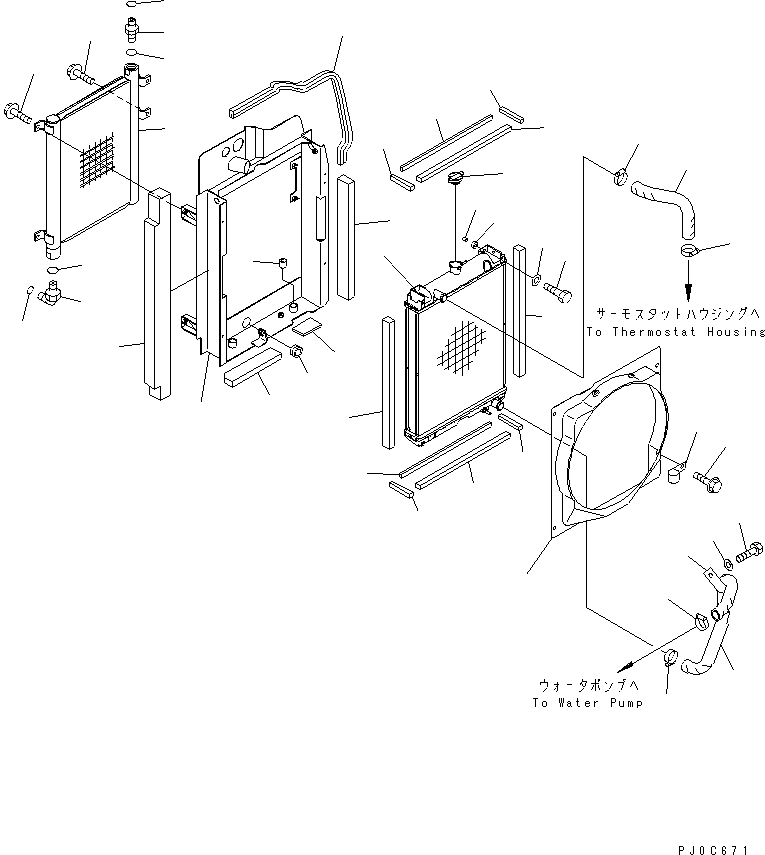 サーモスタットハウジングへ
To Thermostat Housing

ウォータポンプへ
To Water Pump

PJ0C671