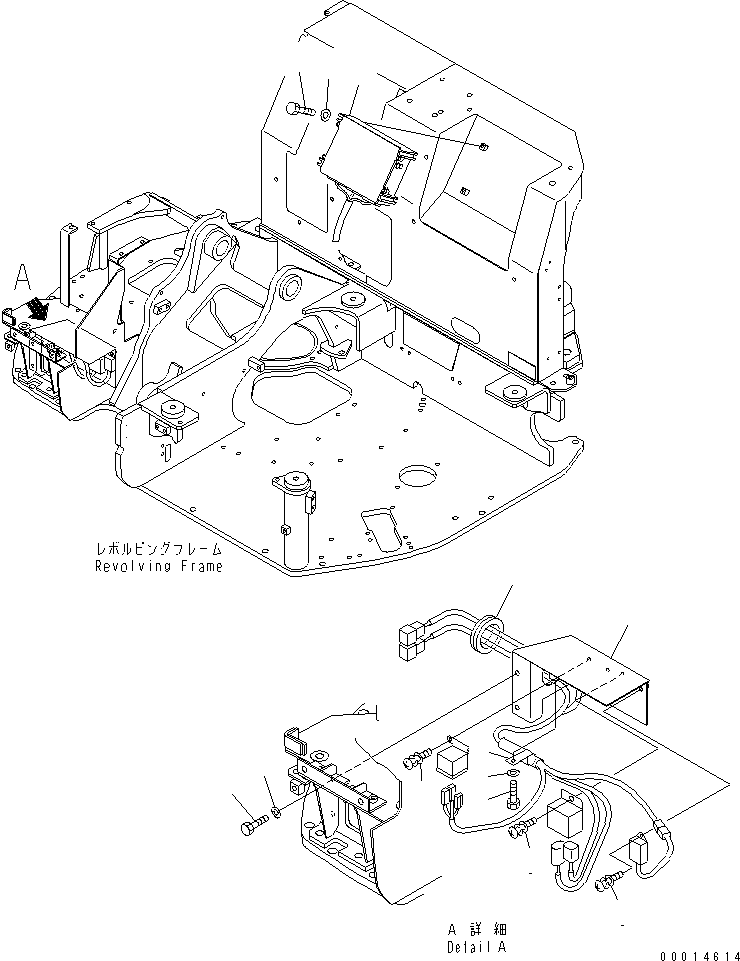 A

レボルビングフレーム
Revolving Frame

A 詳細
Detail A

00014614