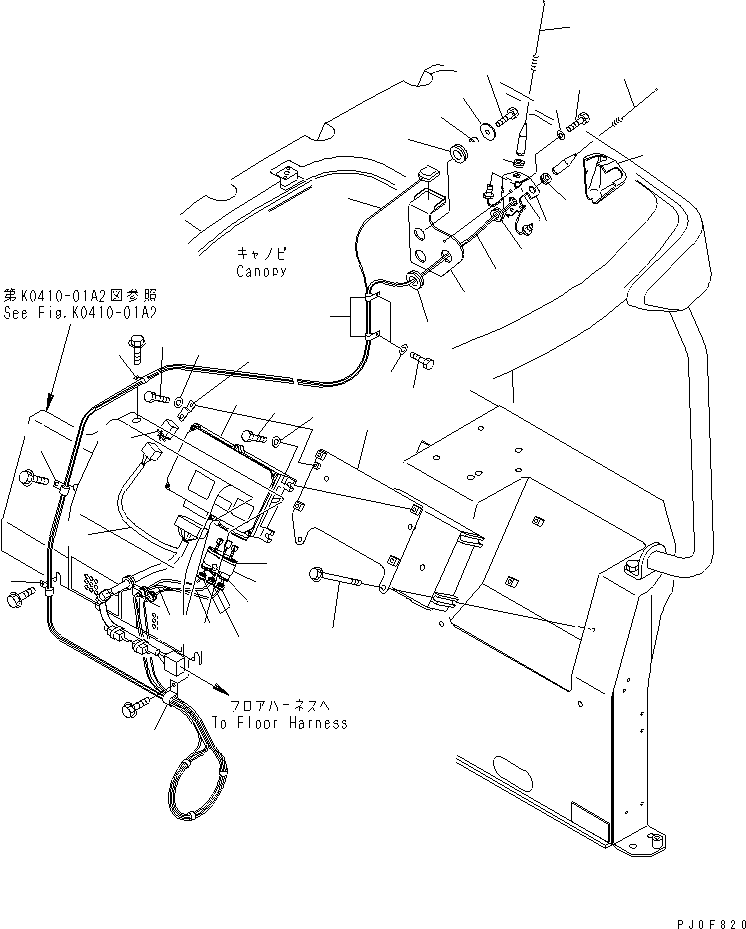 キャノピ
Canopy

第K0410-01A2図参照
See Fig.K0410-01A2

フロアハーネスへ
To Floor Harness

PJ0F820