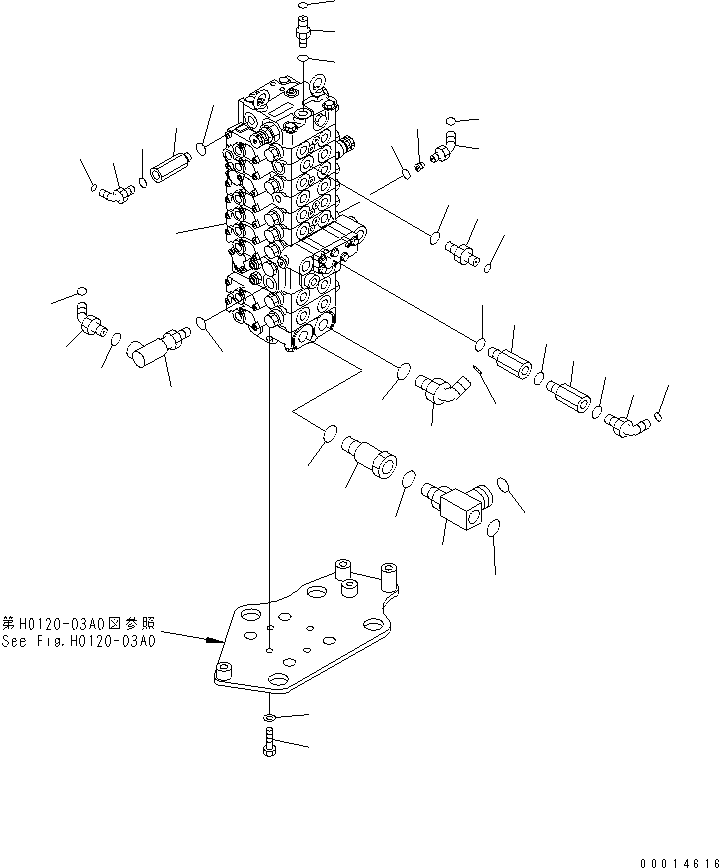 第H0120-03A0図参照
See Fig.H0120-03A0

00014616