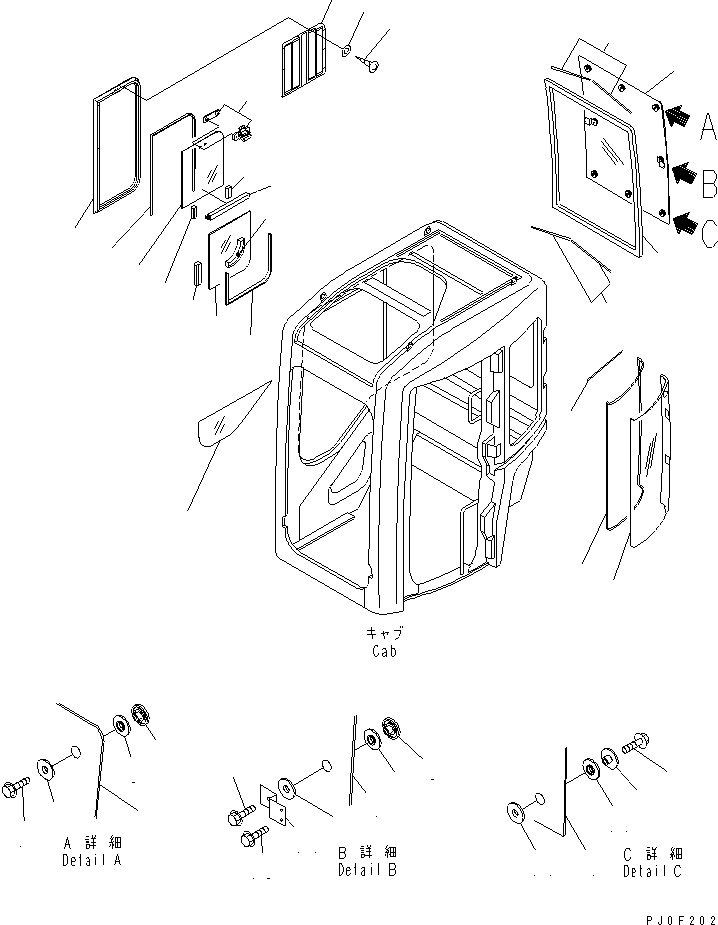 A
B
C

キャブ
Cab

A 詳 細
Detail A

B 詳 細
Detail B

C 詳 細
Detail C

PJ0F202