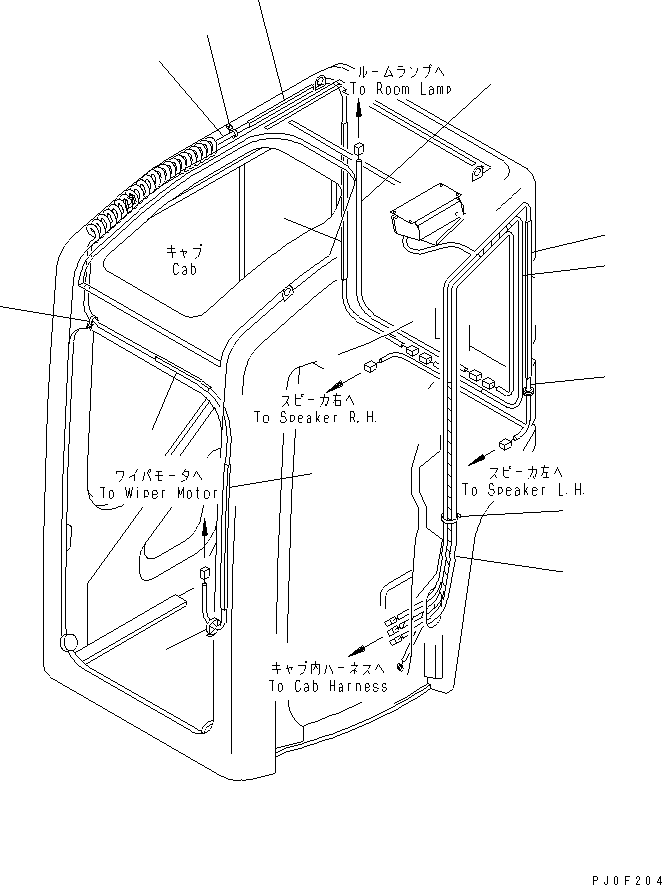 ルームランプへ
To Room Lamp

キャブ
Cab

スピーカ右へ
To Speaker R.H.

ワイパモータへ
To Wiper Motor

スピーカ左へ
To Speaker L.H.

キャブ内ハーネスへ
To Cab Harness

PJ0F204