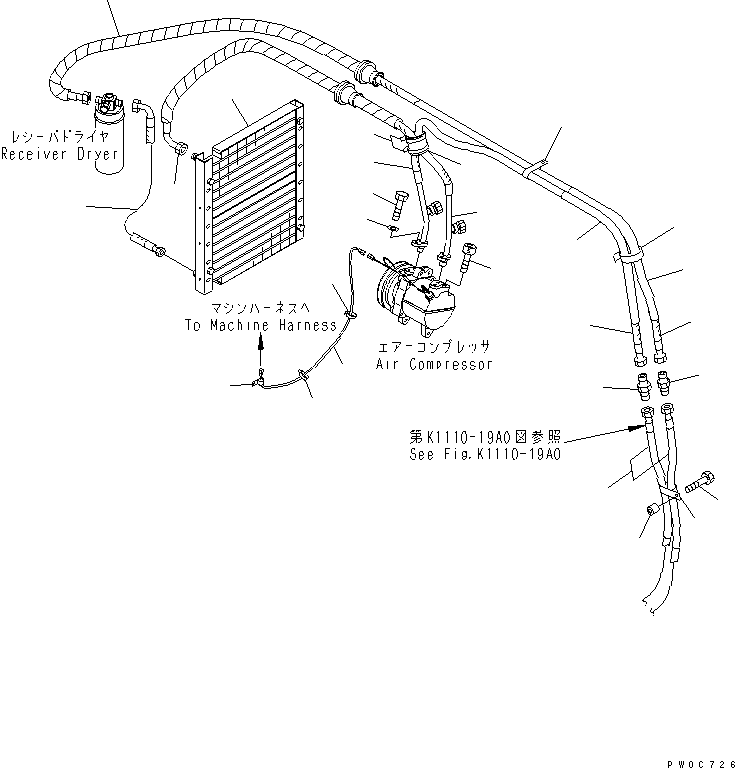 レシーバドライヤ
Receiver Dryer

マシンハーネスへ
To Machine Harness

エアーコンプレッサ
Air Compressor

第K1110-19A0図参照
See Fig.K1110-19A0

PW0C726