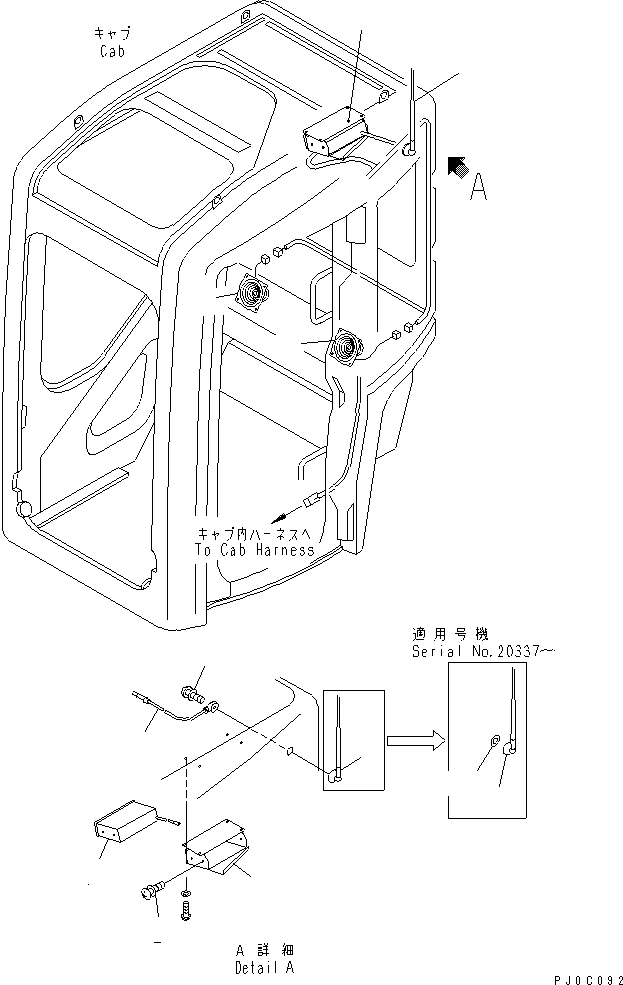 キャブ
Cab

A

キャブ内ハーネスへ
To Cab Harness

適用号機
Serial No.20337～

A 詳細
Detail A

PJ0C092