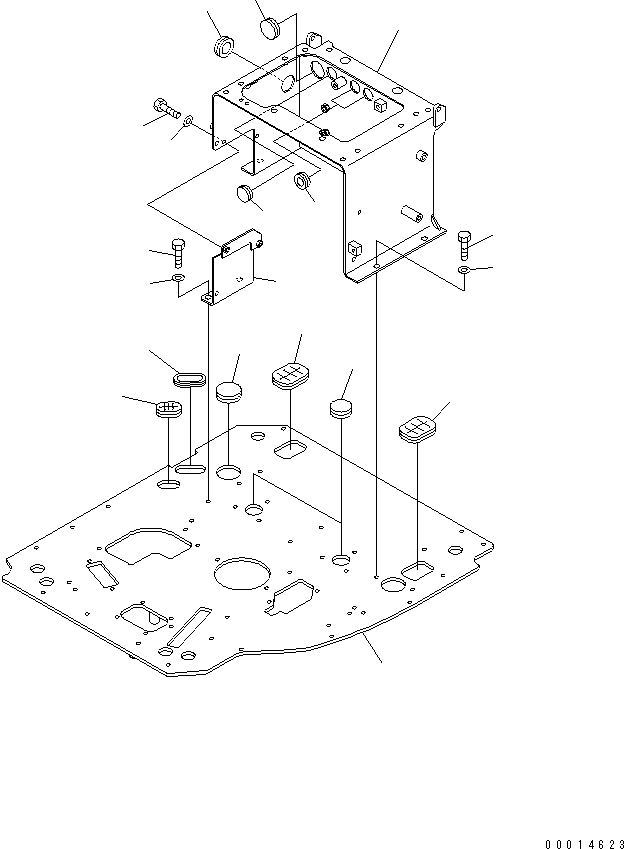 00014623