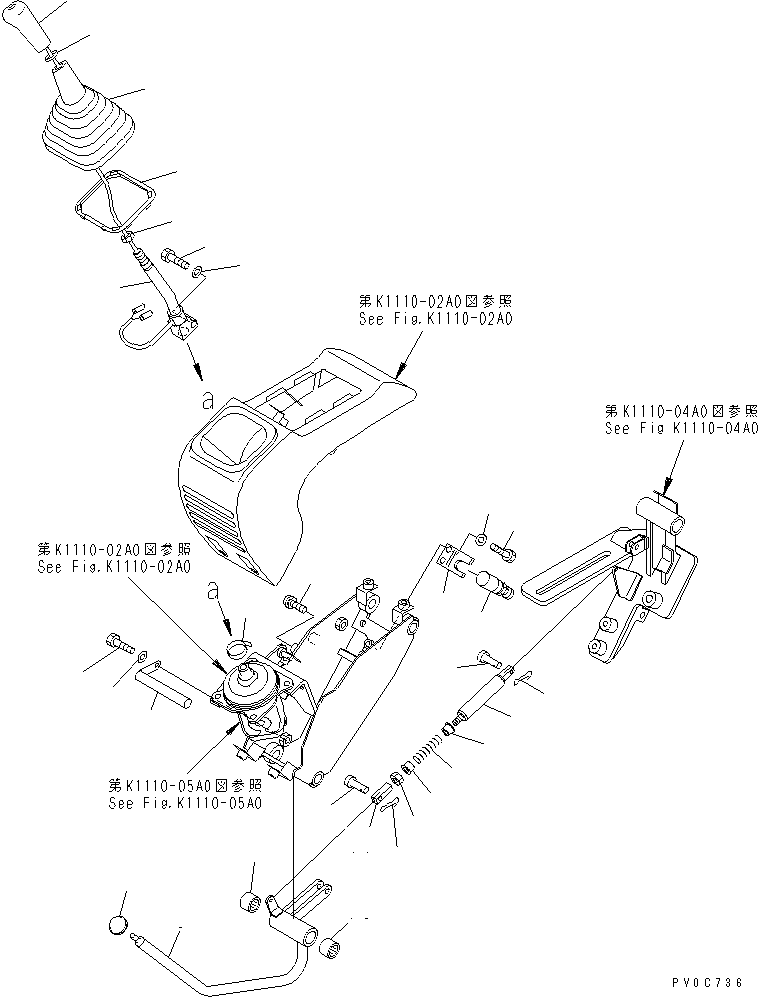 第K1110-02A0図参照
See Fig.K1110-02A0

a

第K1110-04A0図参照
See Fig K1110-04A0

第K1110-02A0図参照
See Fig.K1110-02A0

a

第K1110-05A0図参照
See Fig.K1110-05A0

PV0C736