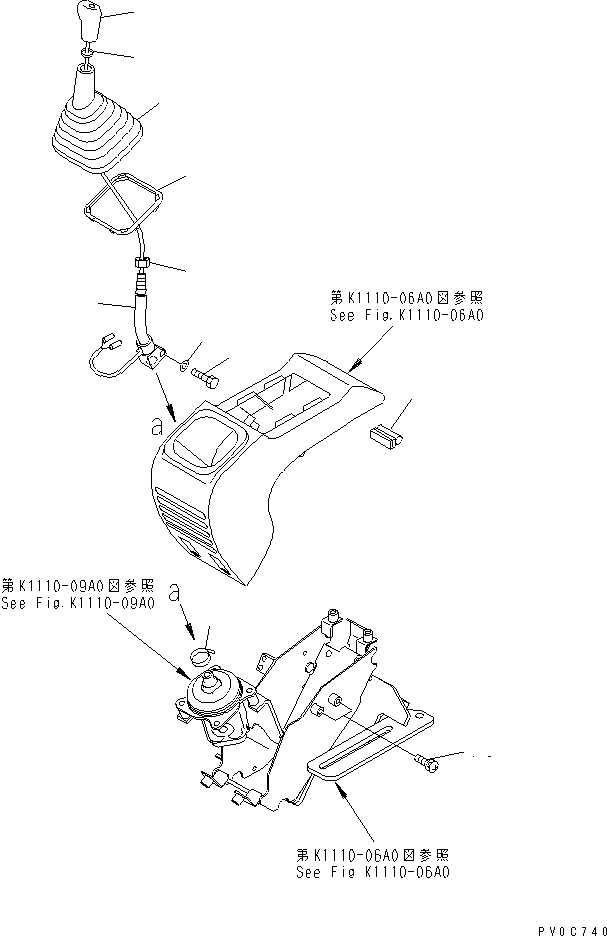 第K1110-06A0図参照
See Fig.K1110-06A0

a

第K1110-09A0図参照
See Fig.K1110-09A0

a

第K1110-06A0図参照
See Fig K1110-06A0

PV0C740