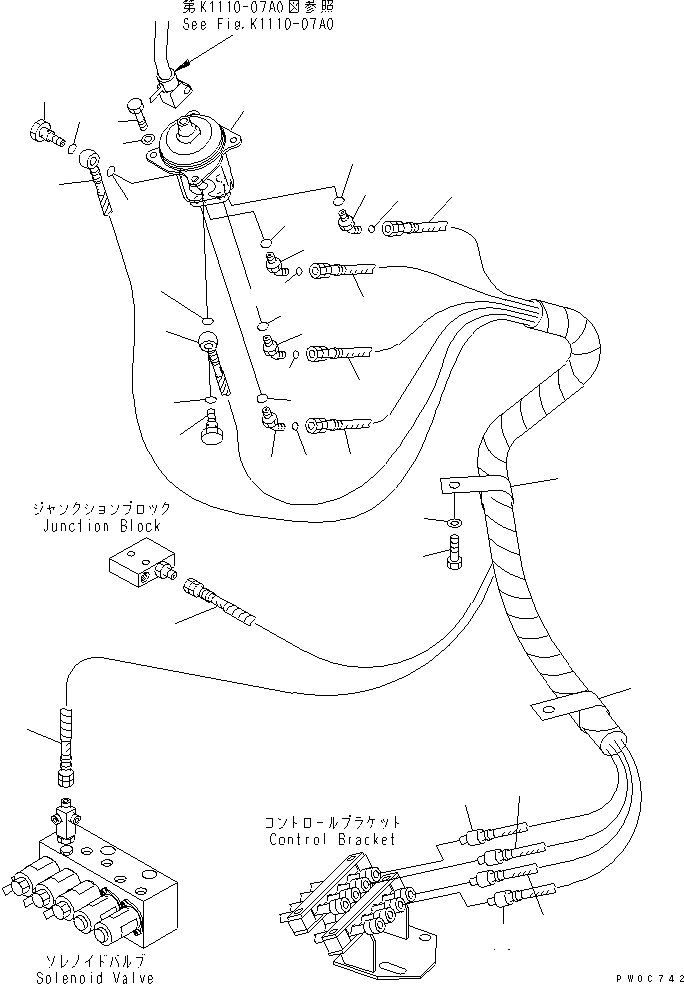 第K1110-07A0図参照
See Fig.K1110-07A0

ジャンクションブロック
Junction Block

コントロールブラケット
Control Bracket

ソレノイドバルブ
Solenoid Valve

PW0C742