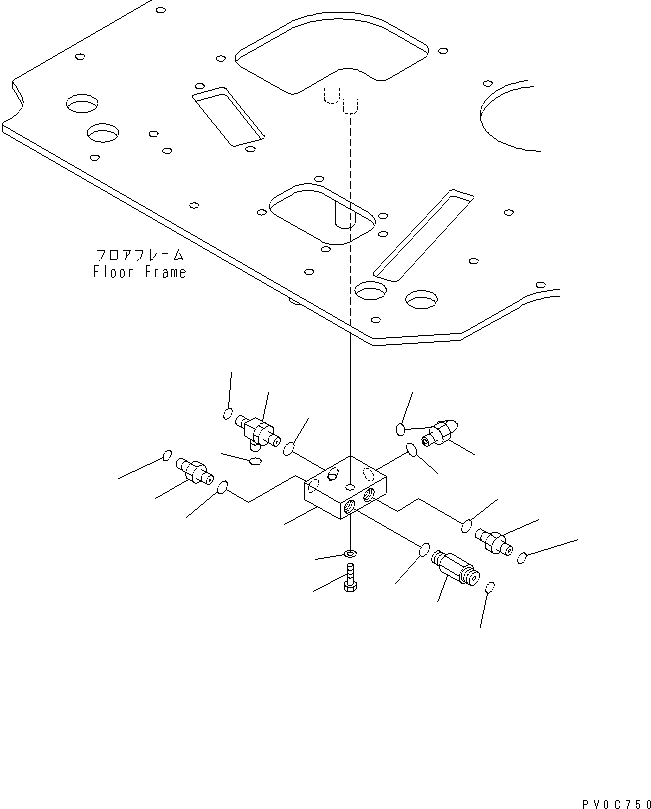 フロアフレーム
Floor Frame

PVOC750