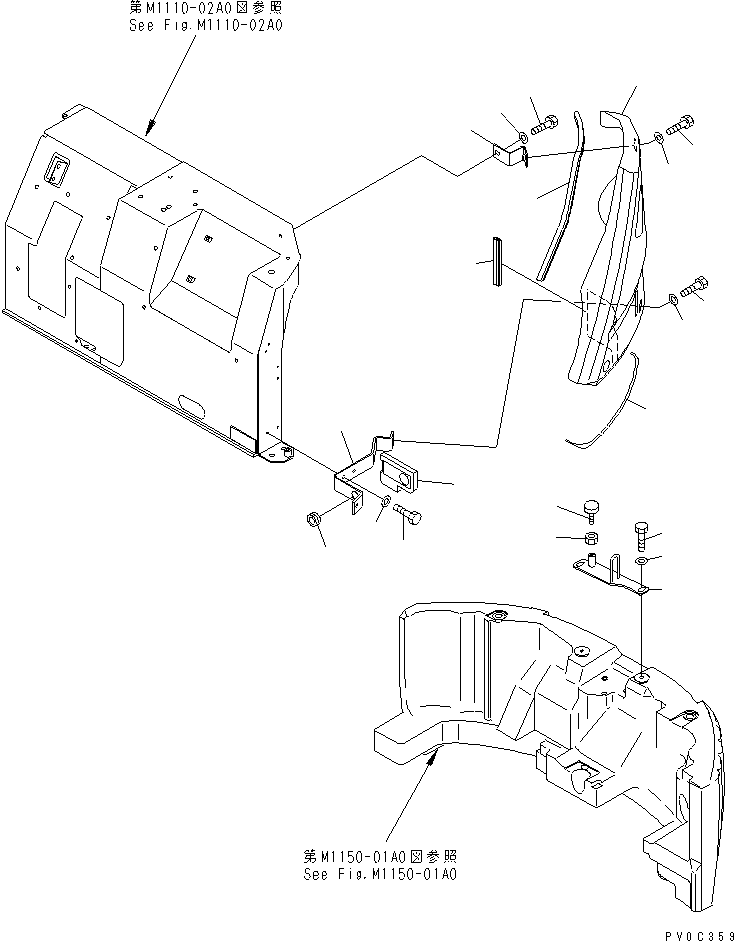 第M1110-02A0図参照
See Fig.M1110-02A0

第M1150-01A0図参照
See Fig.M1150-01A0

PV0C359