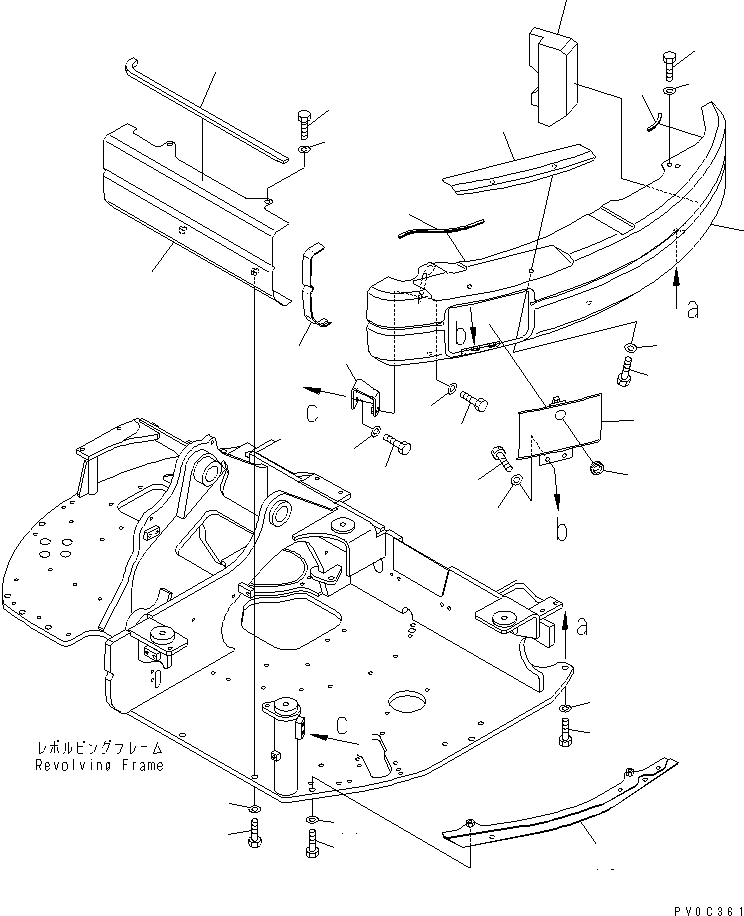 a
b
c
b
a
c
レボルビングフレーム
Revolving Frame
PV0C361