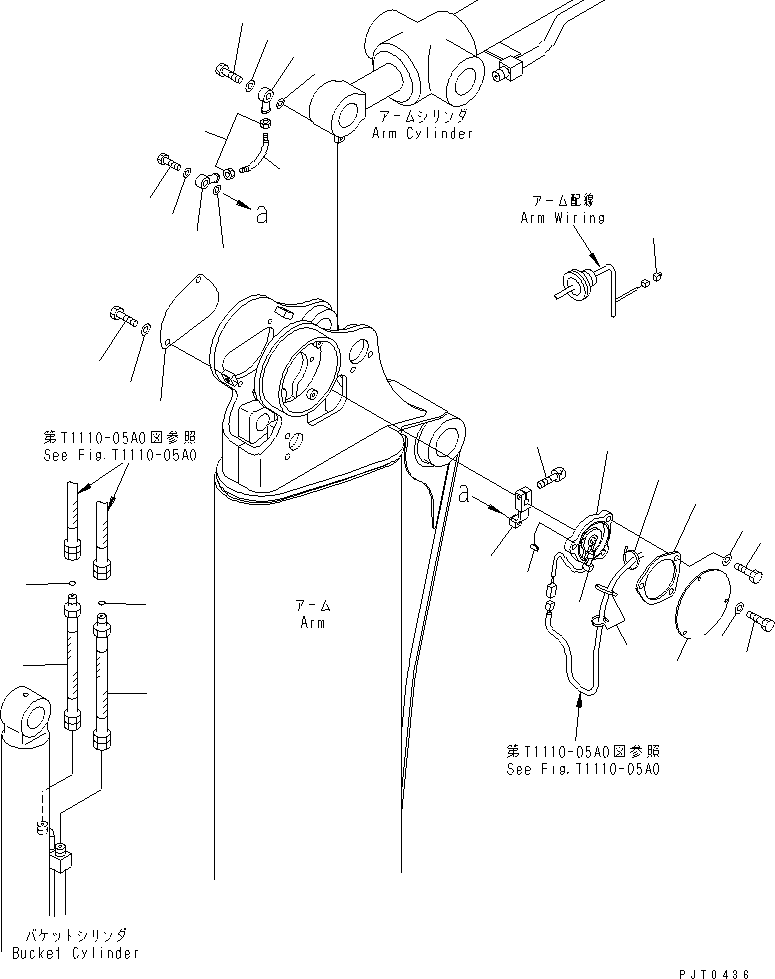 アームシリンダ
Arm Cylinder

a

アーム配線
Arm Wiring

第T1110-05A0図参照
See Fig.T1110-05A0

a

アーム
Arm

第T1110-05A0図参照
See Fig.T1110-05A0

バケットシリンダ
Bucket Cylinder

PJT0436