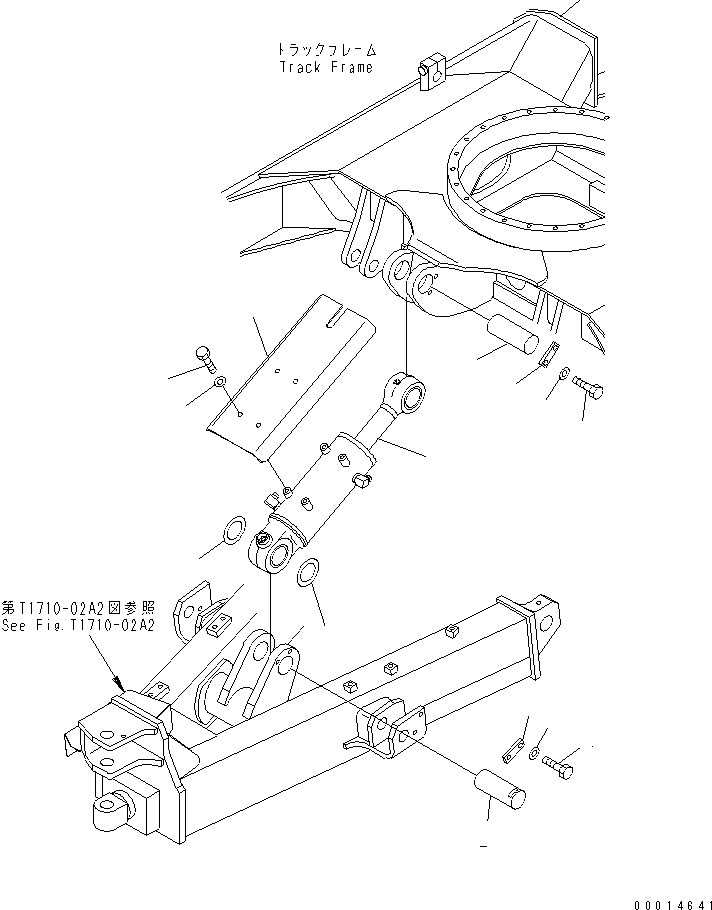 トラックフレーム
Track Frame

第T1710-02A2図参照
See Fig.T1710-02A2

00014641