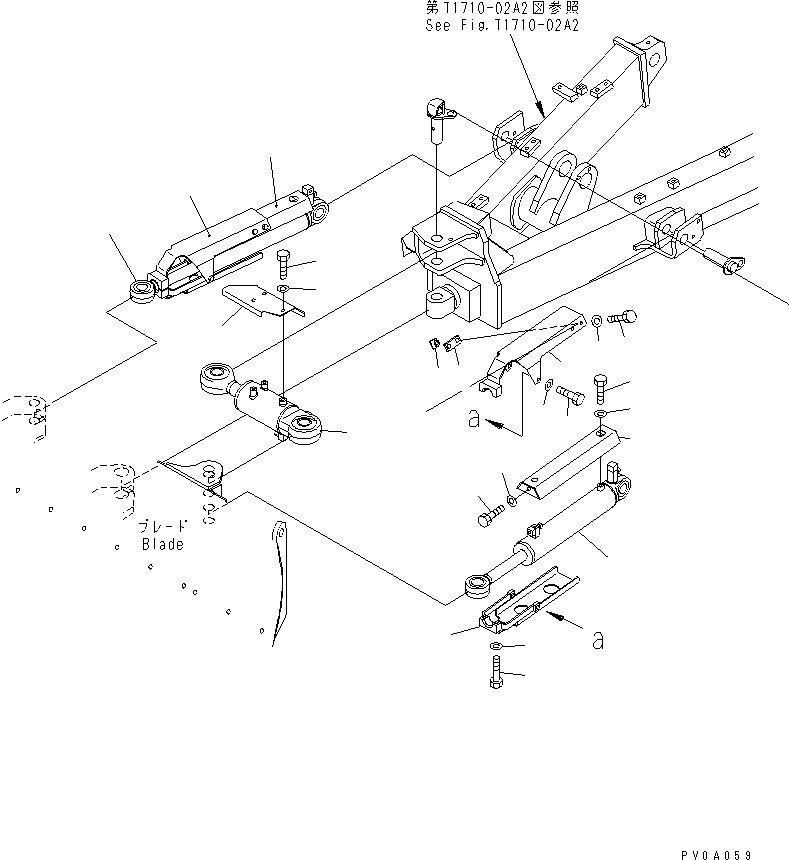 第T1710-02A2図参照
See Fig.T1710-02A2

a

ブレード
Blade

a

PV0A059