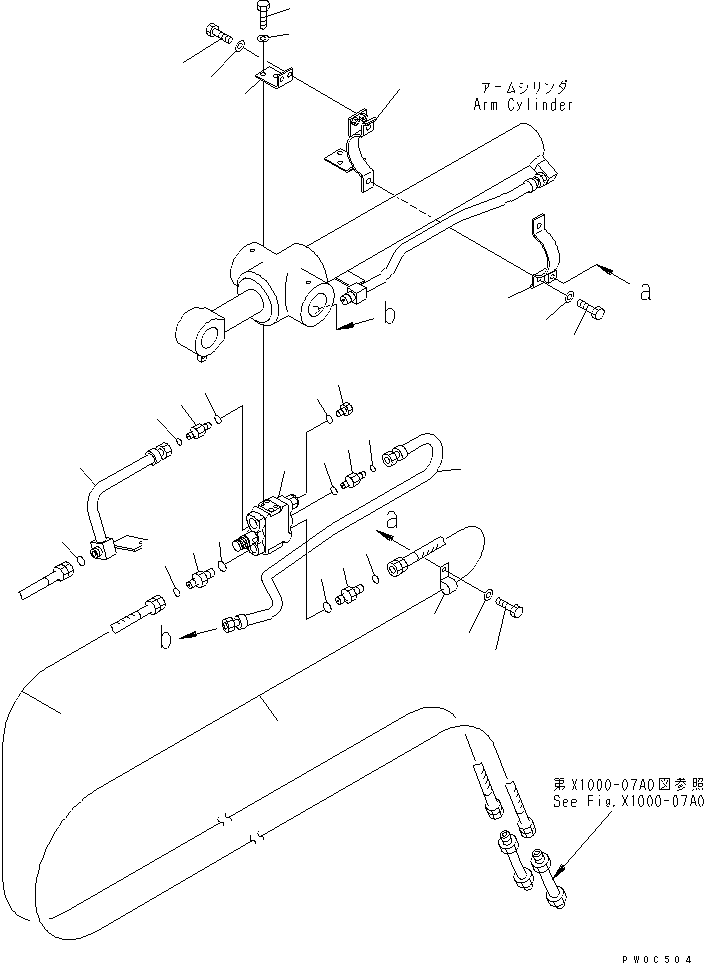 アームシリンダ
Arm Cylinder

a

b

a

b

第X1000-07A0図参照
See Fig.X1000-07A0

PW0C504