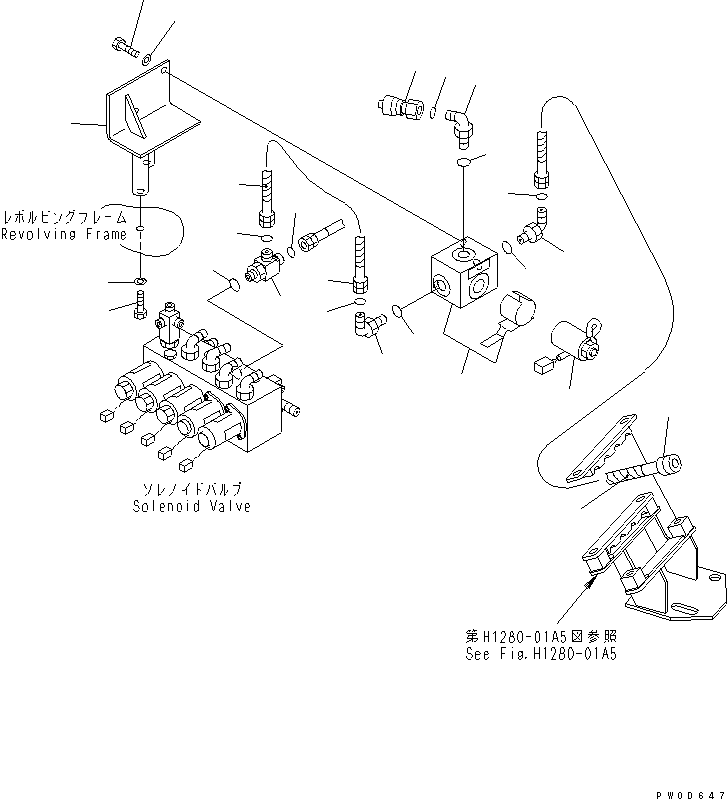 レボルビングフレーム
Revolving Frame

ソレノイドバルブ
Solenoid Valve

第H1280-01A5図参照
See Fig.H1280-01A5

PW0D647