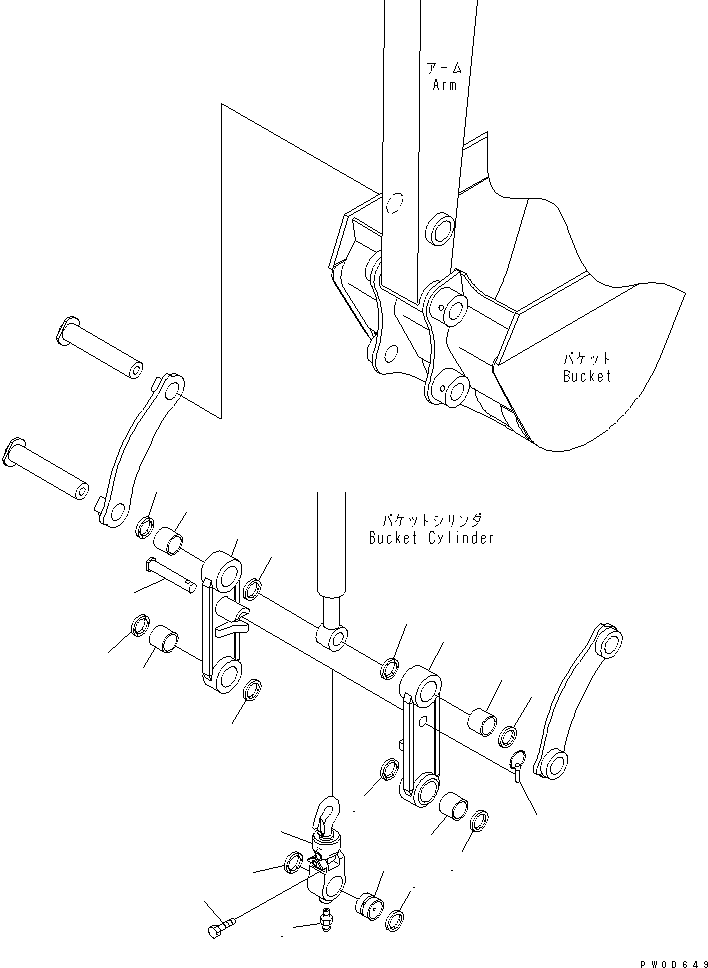 アーム
Arm

バケット
Bucket

バケットシリンダ
Bucket Cylinder

PW00649