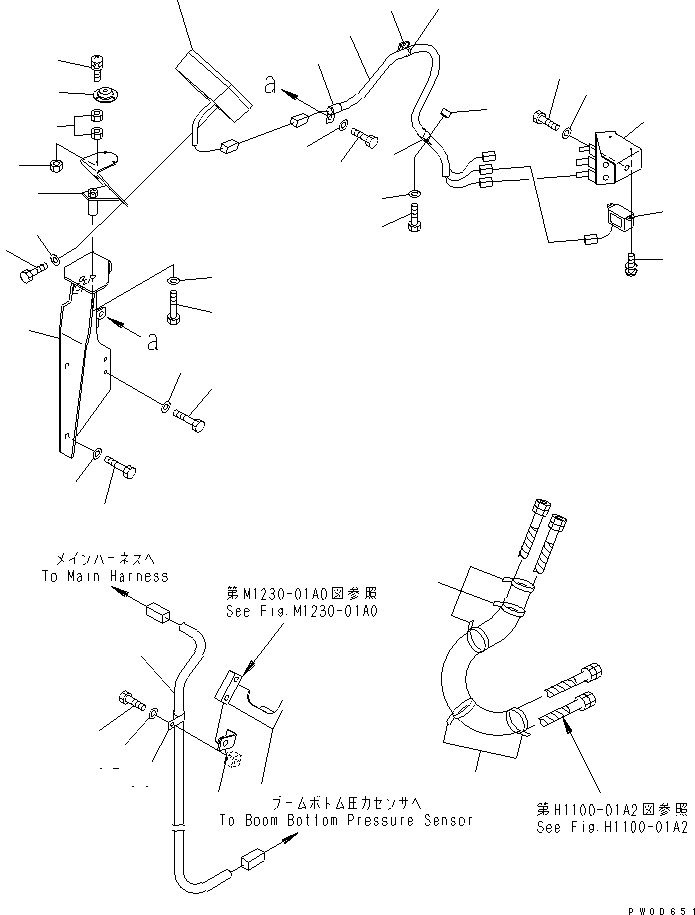 a

a

メインハーネスへ
To Main Harness

第M1230-01A0図参照
See Fig.M1230-01A0

ブームボトム圧力センサへ
To Boom Bottom Pressure Sensor

第H1100-01A2図参照
See Fig.H1100-01A2

PW0D651